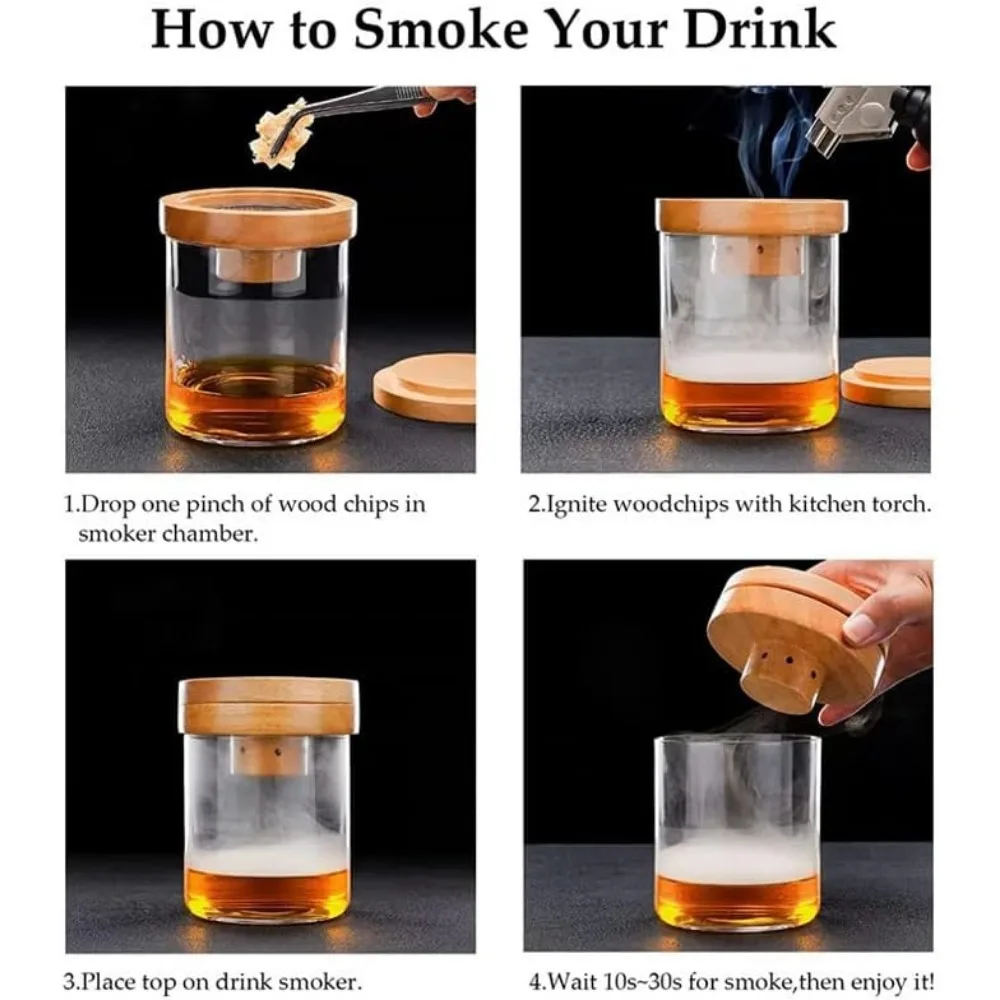 How to Smoke Your Drink

1.Drop one pinch of wood chips in smoker chamber.

2.Ignite woodchips with kitchen torch.

3.Place top on drink smoker.

4.Wait 10s~30s for smoke,then enjoy it!