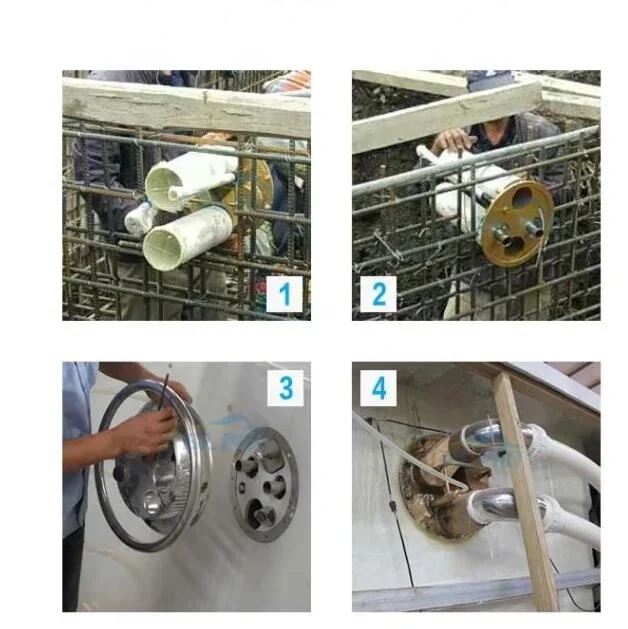 1

2

3

4