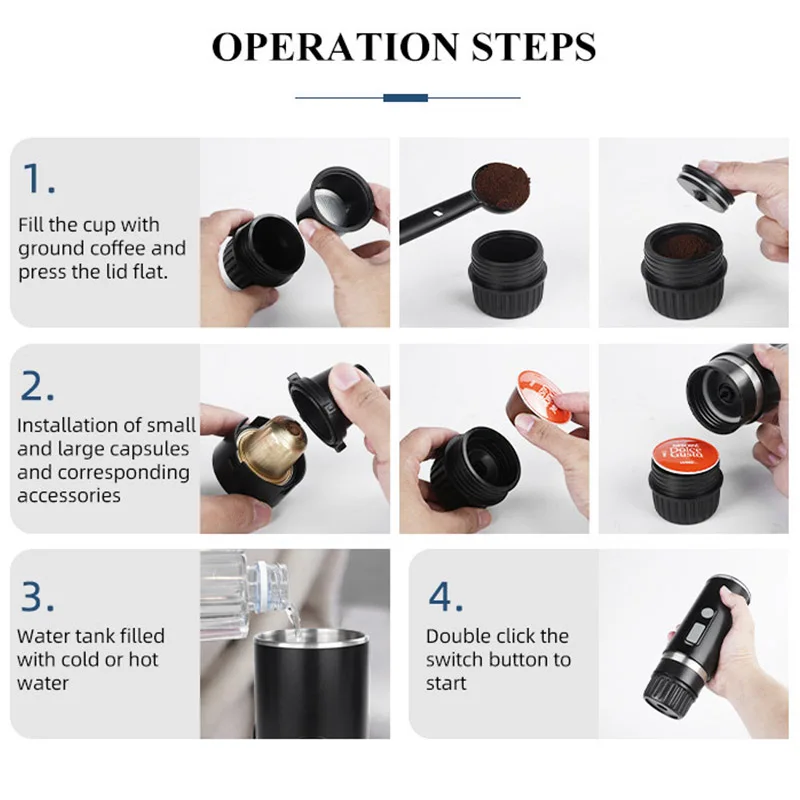 OPERATION STEPS

1.
Fill the cup with ground coffee and press the lid flat.

2.
Installation of small and large capsules and corresponding accessories

NESCAFÉ Dolce Gusto

3.
Water tank filled with cold or hot water

4.
Double click the switch button to start