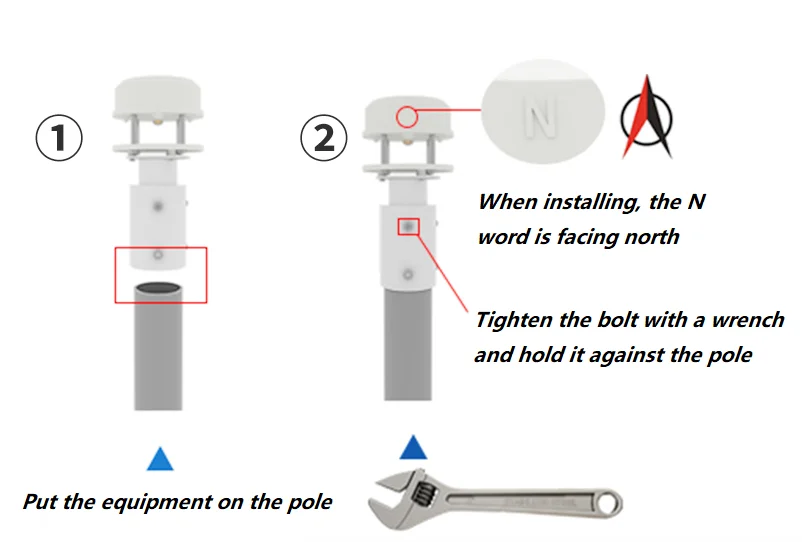 ①

②

N

When installing, the N word is facing north

Tighten the bolt with a wrench and hold it against the pole

Put the equipment on the pole