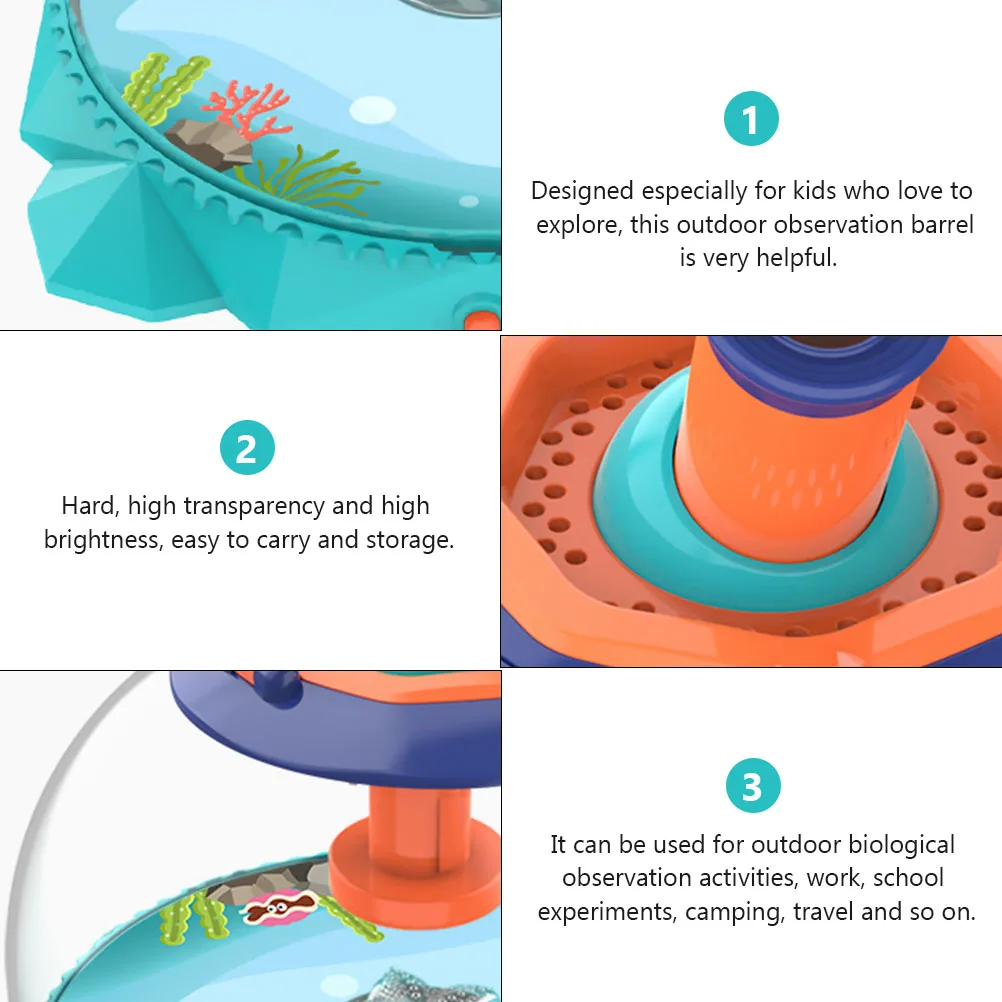 1

Designed especially for kids who love to explore, this outdoor observation barrel is very helpful.

2

Hard, high transparency and high brightness, easy to carry and storage.

3

It can be used for outdoor biological observation activities, work, school experiments, camping, travel and so on.