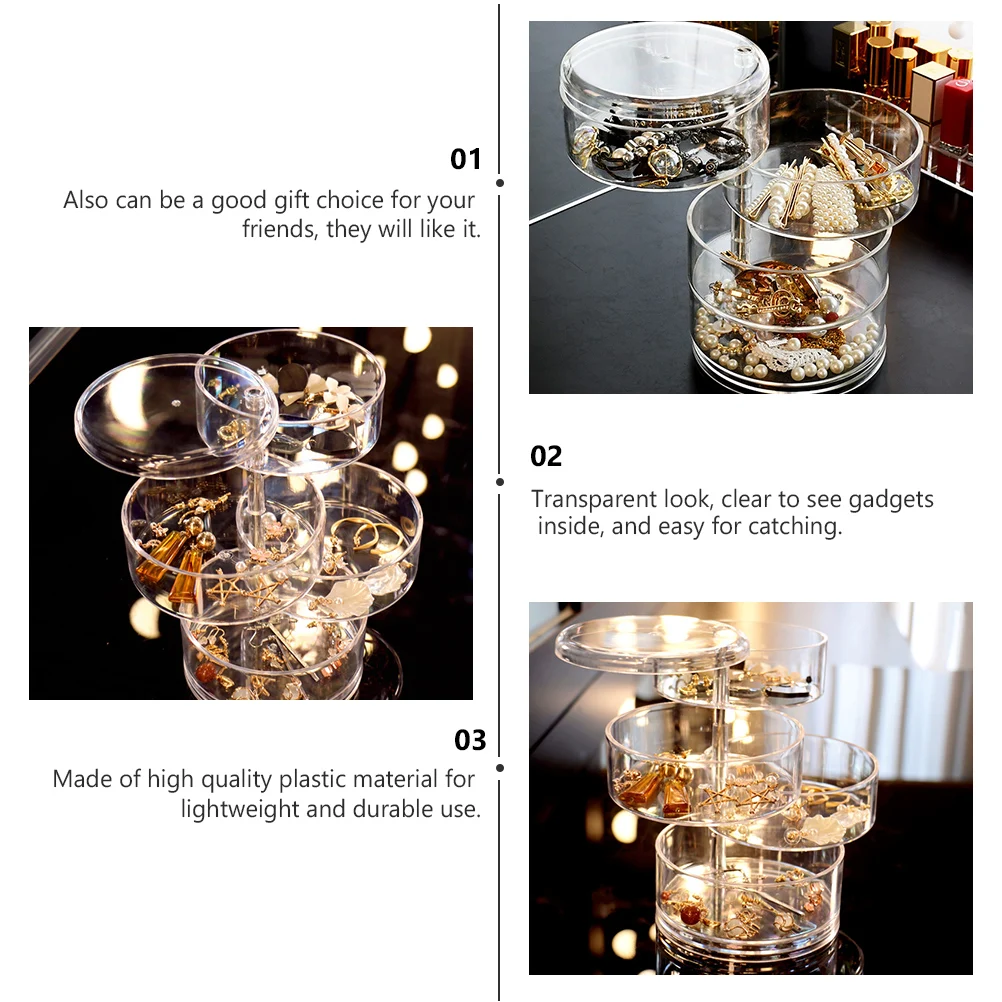 01

Also can be a good gift choice for your friends, they will like it.

02

Transparent look, clear to see gadgets inside, and easy for catching.

03

Made of high quality plastic material for lightweight and durable use.