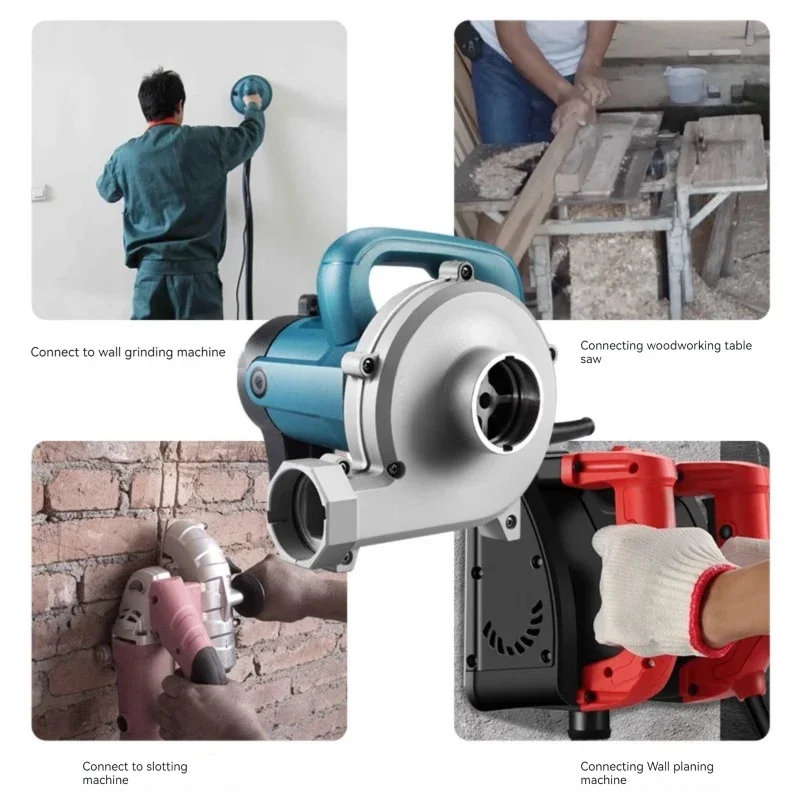 Connect to wall grinding machine

Connecting woodworking table saw

Connect to slotting machine

Connecting Wall planing machine