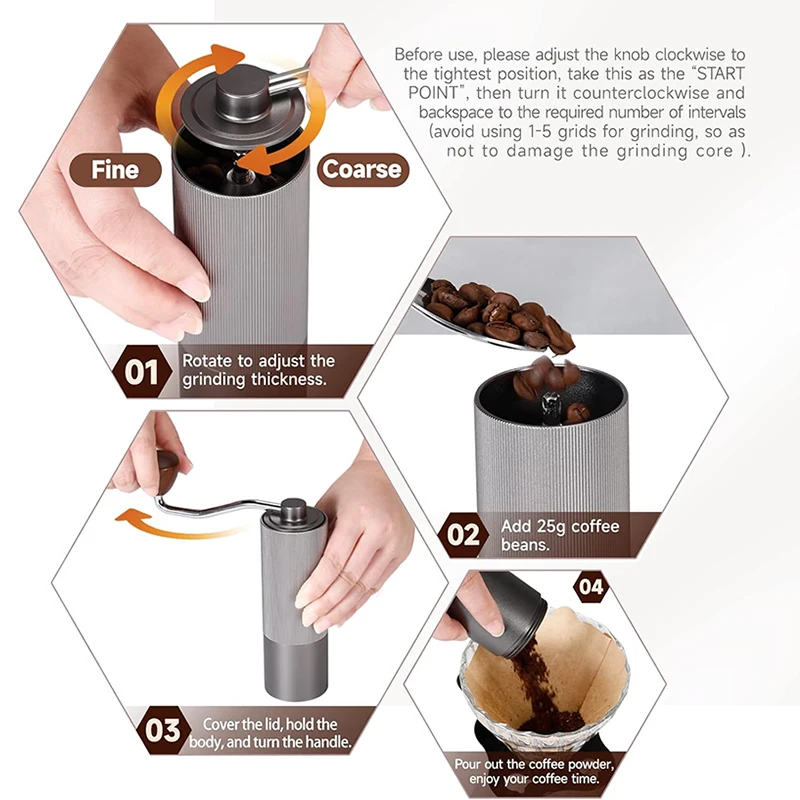 Before use, please adjust the knob clockwise to the tightest position, take this as the "START POINT", then turn it counterclockwise and backspace to the required number of intervals (avoid using 1-5 grids for grinding, so as not to damage the grinding core ).

Fine

Coarse

01 Rotate to adjust the grinding thickness.

02 Add 25g coffee beans.

03 Cover the lid, hold the body, and turn the handle.

04

Pour out the coffee powder, enjoy your coffee time.