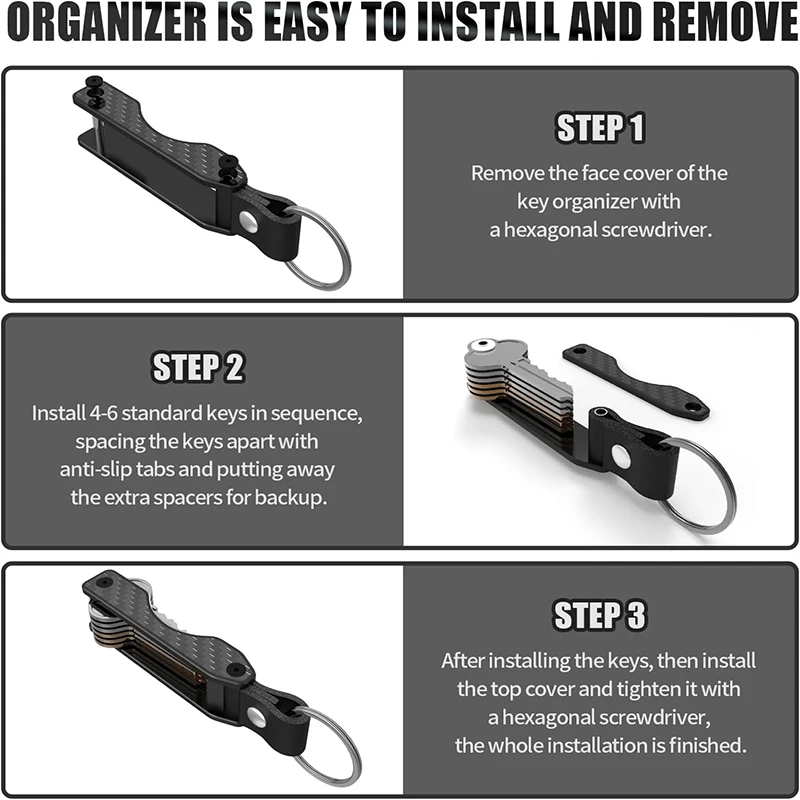 ORGANIZER IS EASY TO INSTALL AND REMOVE

STEP 1
Remove the face cover of the key organizer with a hexagonal screwdriver.

STEP 2
Install 4-6 standard keys in sequence, spacing the keys apart with anti-slip tabs and putting away the extra spacers for backup.

STEP 3
After installing the keys, then install the top cover and tighten it with a hexagonal screwdriver, the whole installation is finished.