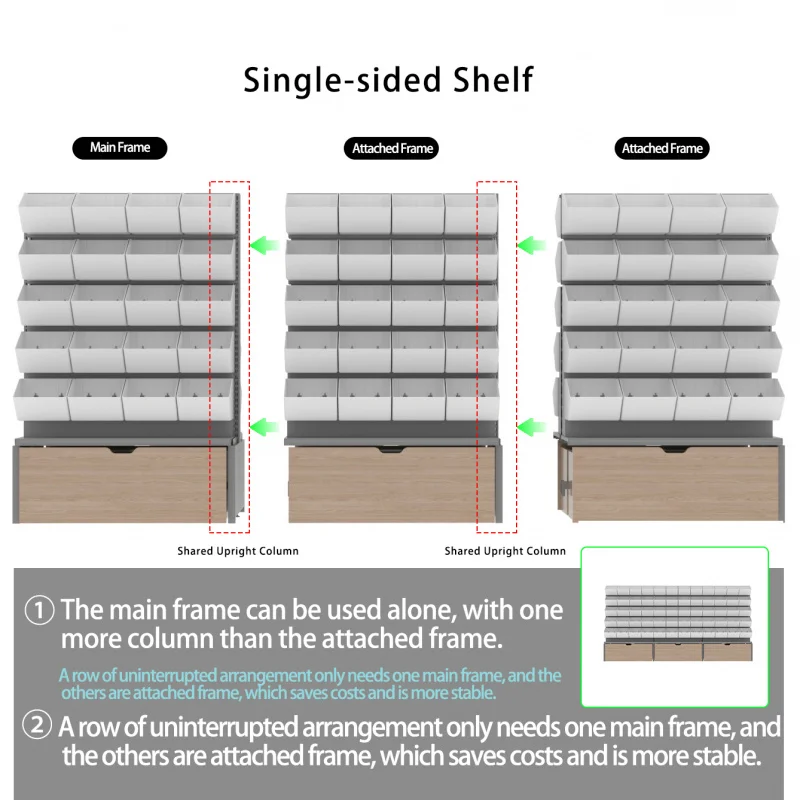 Single-sided Shelf

Main Frame

Attached Frame

Attached Frame

Shared Upright Column

Shared Upright Column

① The main frame can be used alone, with one more column than the attached frame.

A row of uninterrupted arrangement only needs one main frame, and the others are attached frame, which saves costs and is more stable.

② A row of uninterrupted arrangement only needs one main frame, and the others are attached frame, which saves costs and is more stable.