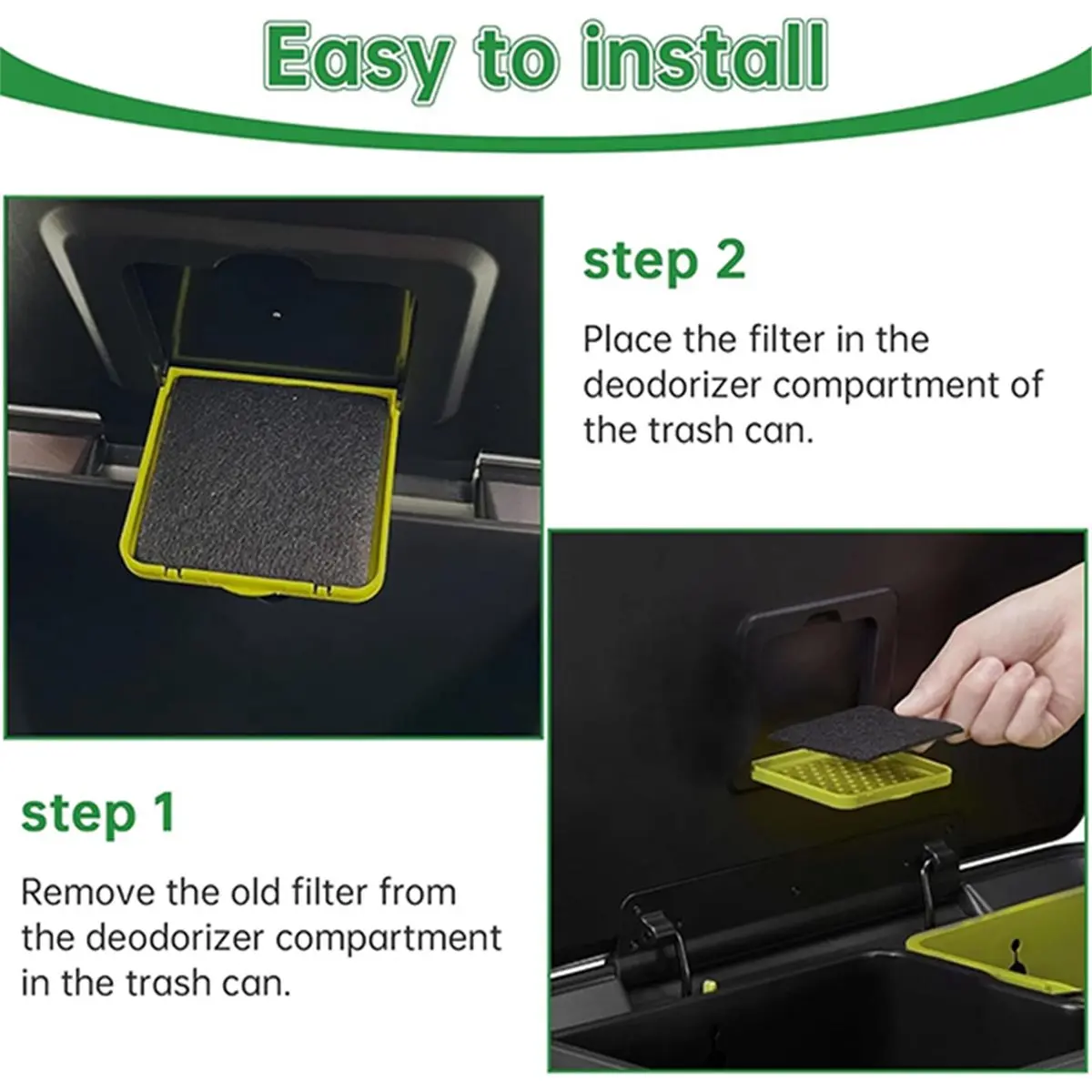 Easy to install

step 2

Place the filter in the deodorizer compartment of the trash can.

step 1

Remove the old filter from the deodorizer compartment in the trash can.