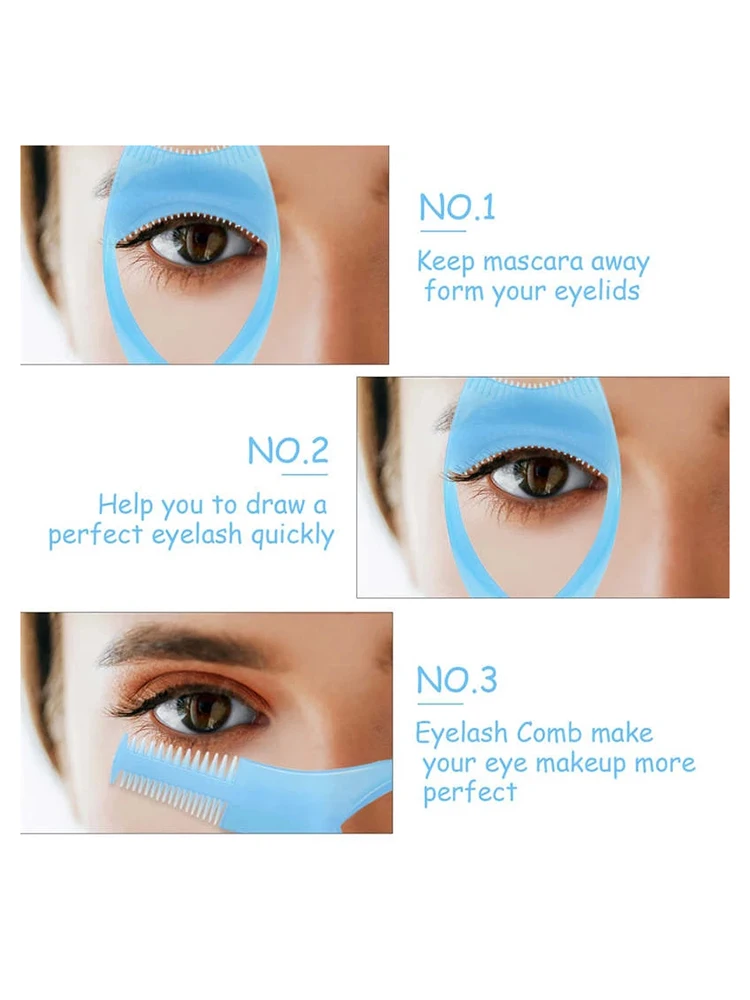 NO.1

Keep mascara away form your eyelids

NO.2

Help you to draw a perfect eyelash quickly

NO.3

Eyelash Comb make your eye makeup more perfect