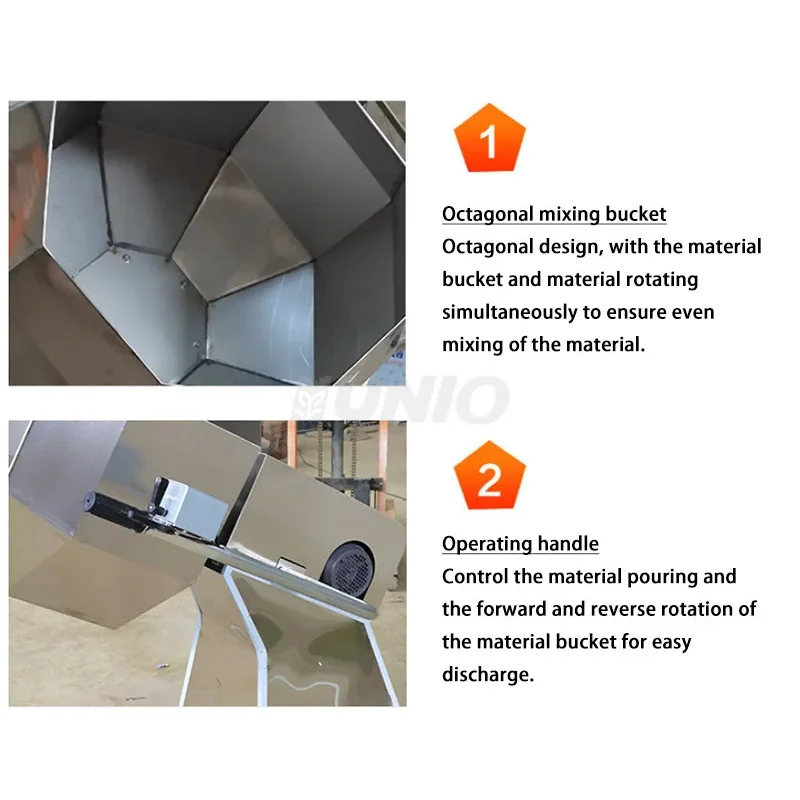 1

Octagonal mixing bucket
Octagonal design, with the material bucket and material rotating simultaneously to ensure even mixing of the material.

UNIO

2

Operating handle
Control the material pouring and the forward and reverse rotation of the material bucket for easy discharge.