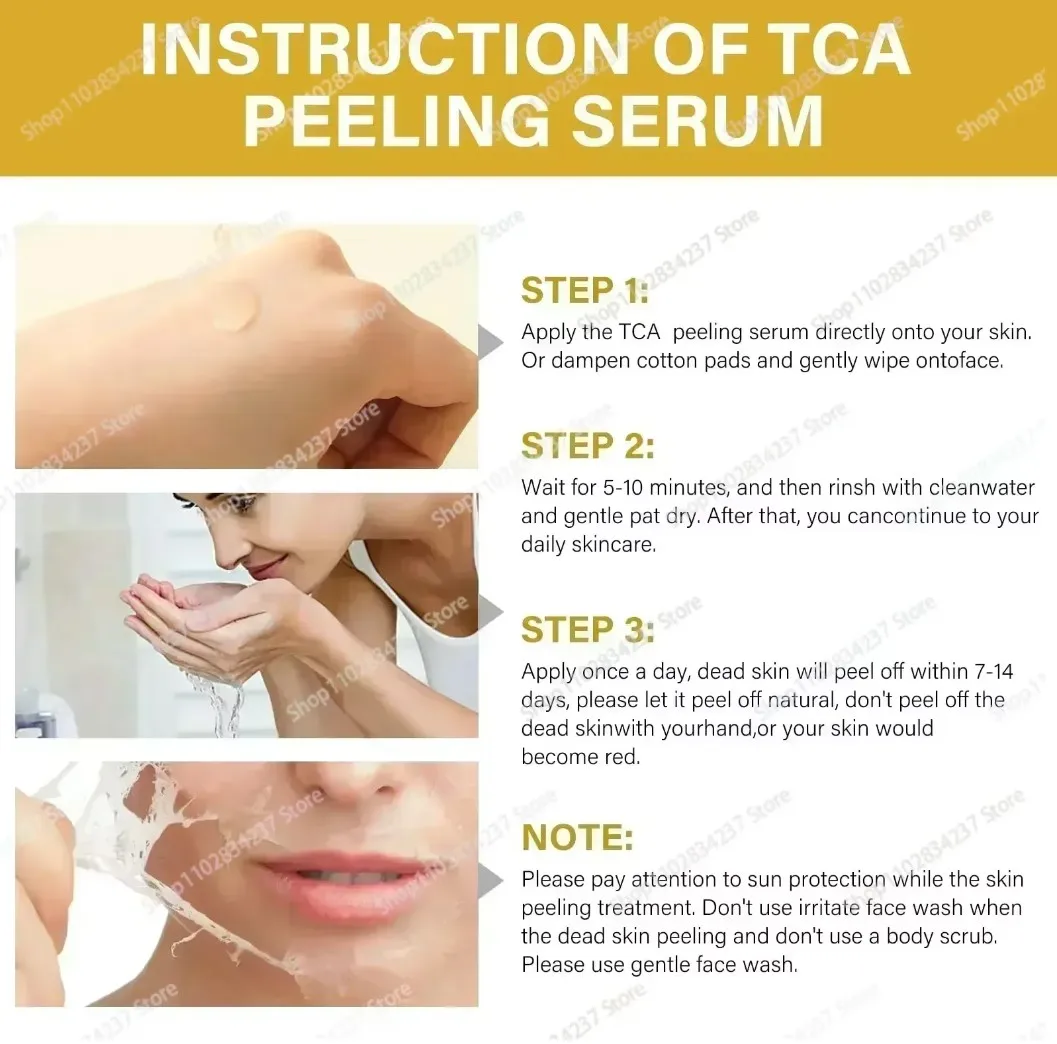 INSTRUCTION OF TCA PEELING SERUM

STEP 1:
Apply the TCA peeling serum directly onto your skin. Or dampen cotton pads and gently wipe ontoface.

STEP 2:
Wait for 5-10 minutes, and then rinsh with cleanwater and gentle pat dry. After that, you cancontinue to your daily skincare.

STEP 3:
Apply once a day, dead skin will peel off within 7-14 days, please let it peel off natural, don't peel off the dead skinwith yourhand,or your skin would become red.

NOTE:
Please pay attention to sun protection while the skin peeling treatment. Don't use irritate face wash when the dead skin peeling and don't use a body scrub. Please use gentle face wash.

Shop1102834237 Store