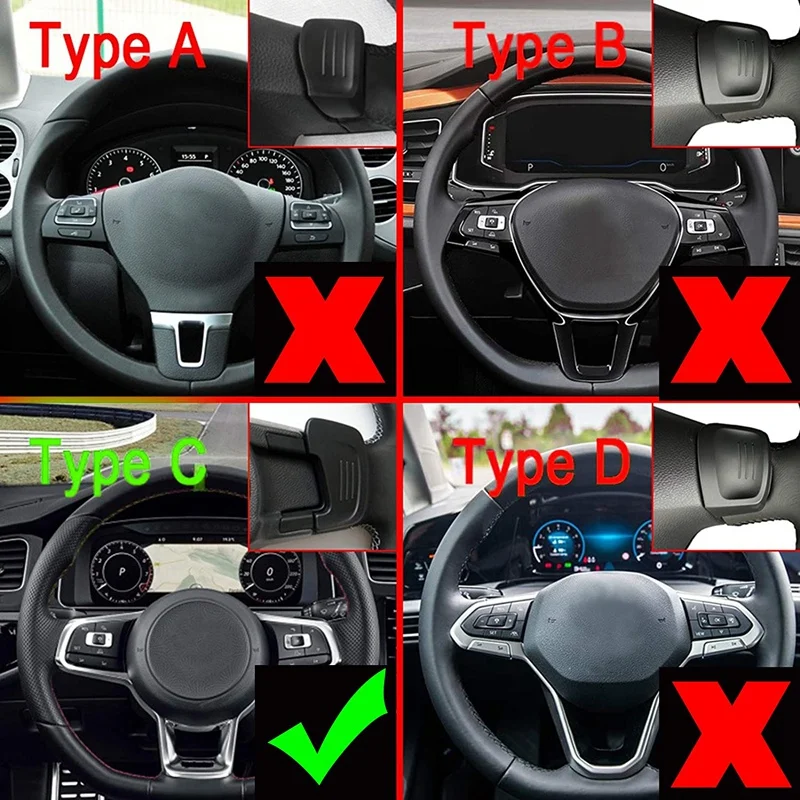 Type A

Type B

Type C

Type D