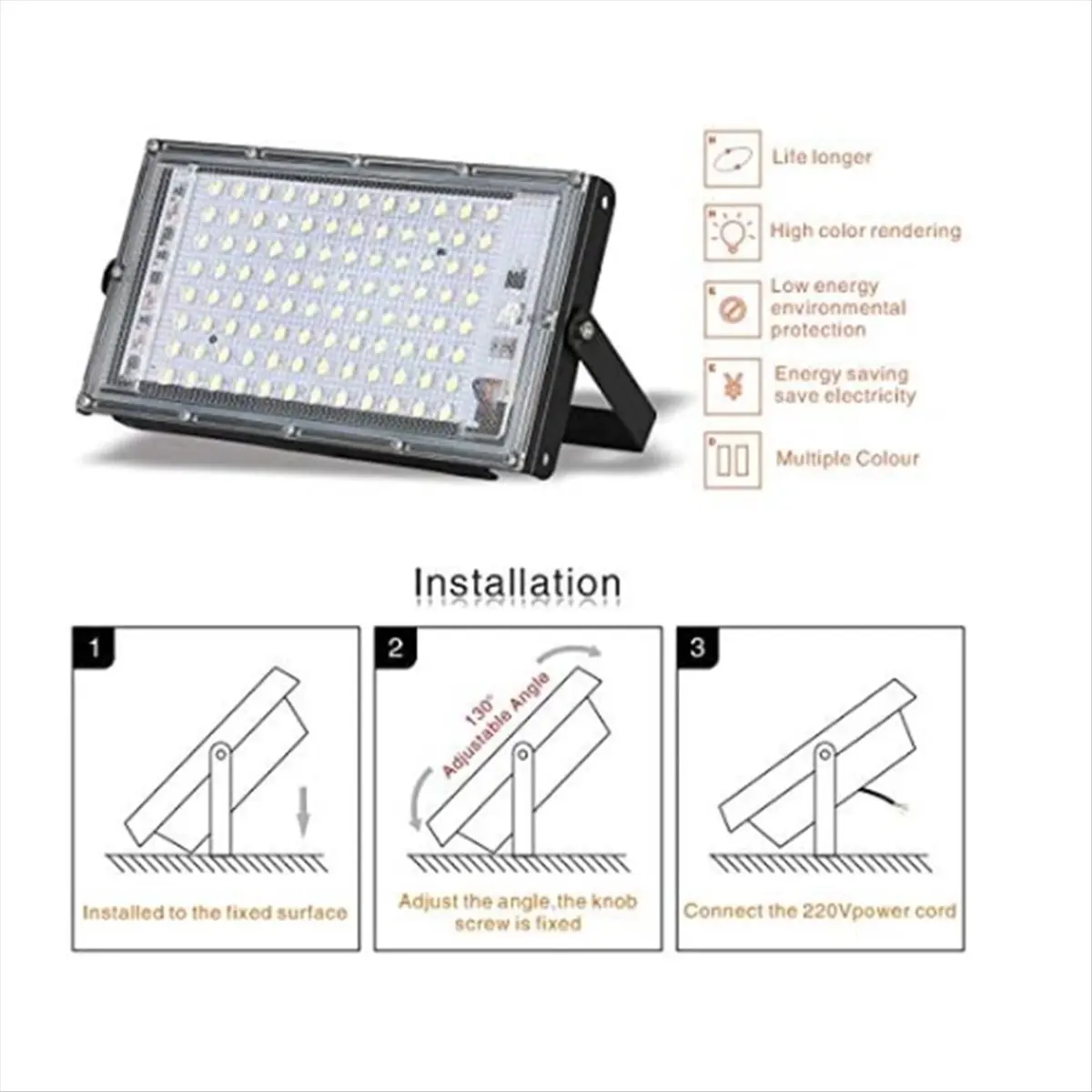 Life longer

High color rendering

Low energy environmental protection

Energy saving save electricity

Multiple Colour

Installation

1

Installed to the fixed surface

2

130° Adjustable Angle

Adjust the angle,the knob screw is fixed

3

Connect the 220Vpower cord