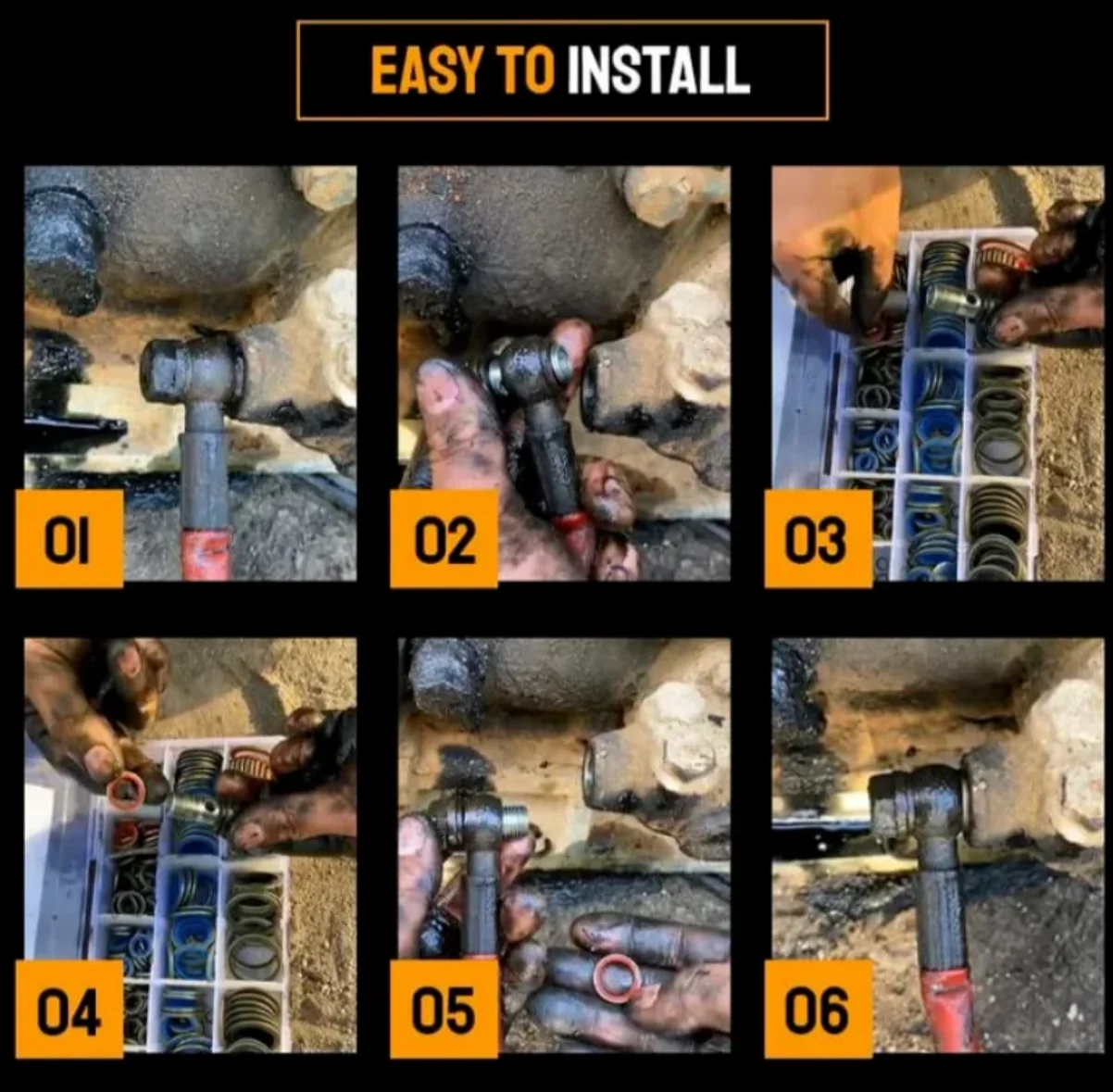 EASY TO INSTALL

01

02

03

04

05

06