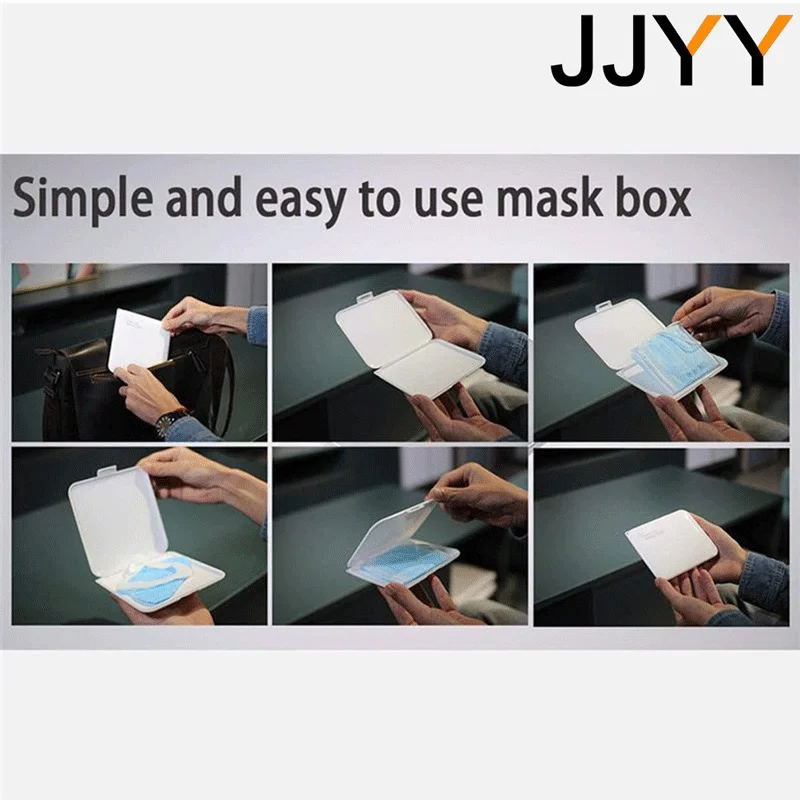 JJYY

Simple and easy to use mask box