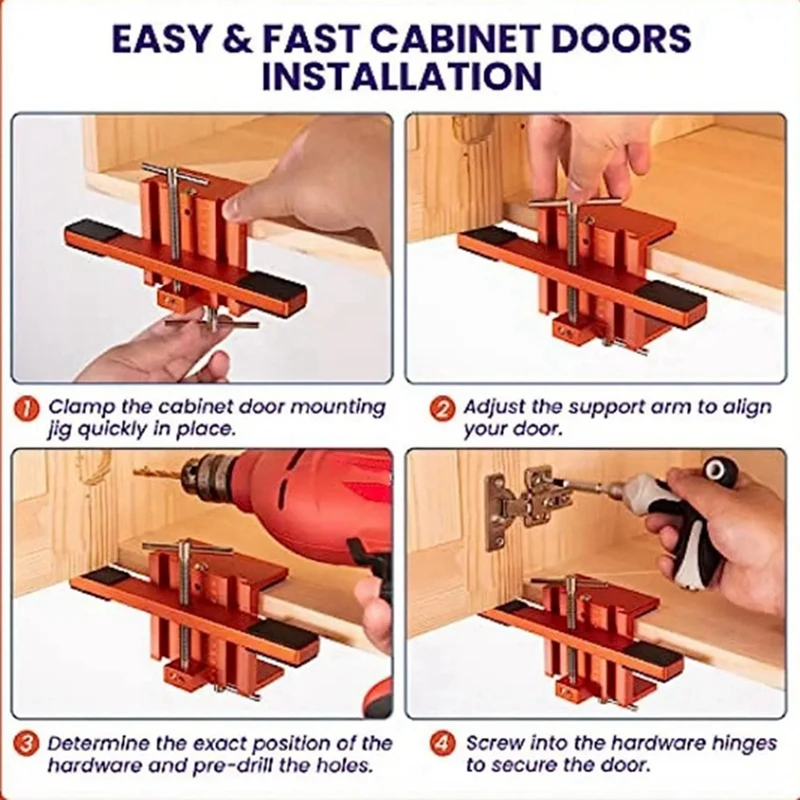 EASY & FAST CABINET DOORS INSTALLATION

1 Clamp the cabinet door mounting jig quickly in place.

2 Adjust the support arm to align your door.

3 Determine the exact position of the hardware and pre-drill the holes.

4 Screw into the hardware hinges to secure the door.