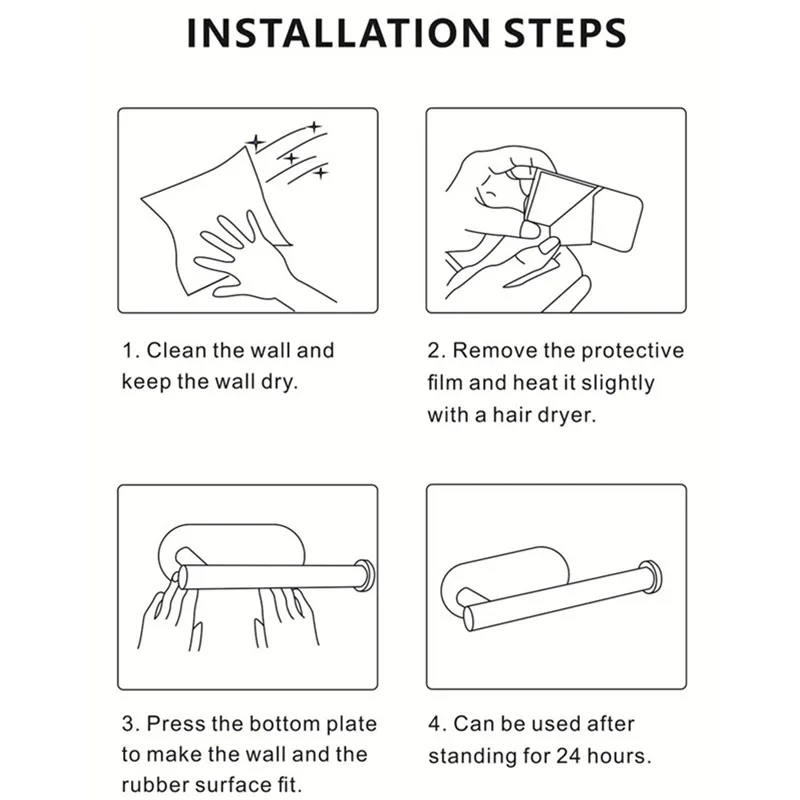 INSTALLATION STEPS

1. Clean the wall and keep the wall dry.

2. Remove the protective film and heat it slightly with a hair dryer.

3. Press the bottom plate to make the wall and the rubber surface fit.

4. Can be used after standing for 24 hours.