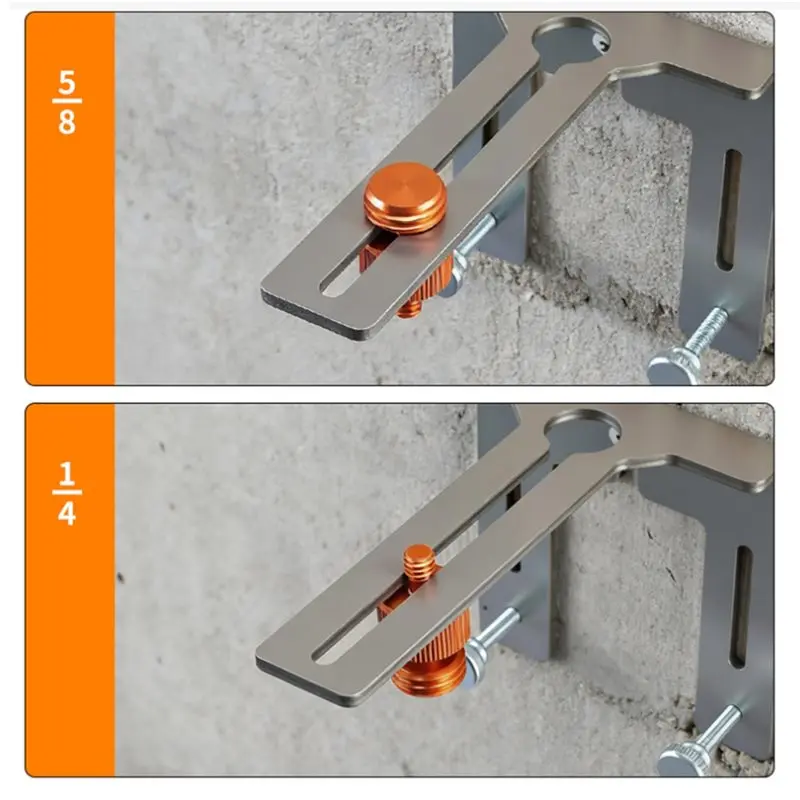 $\frac{5}{8}$

$\frac{1}{4}$