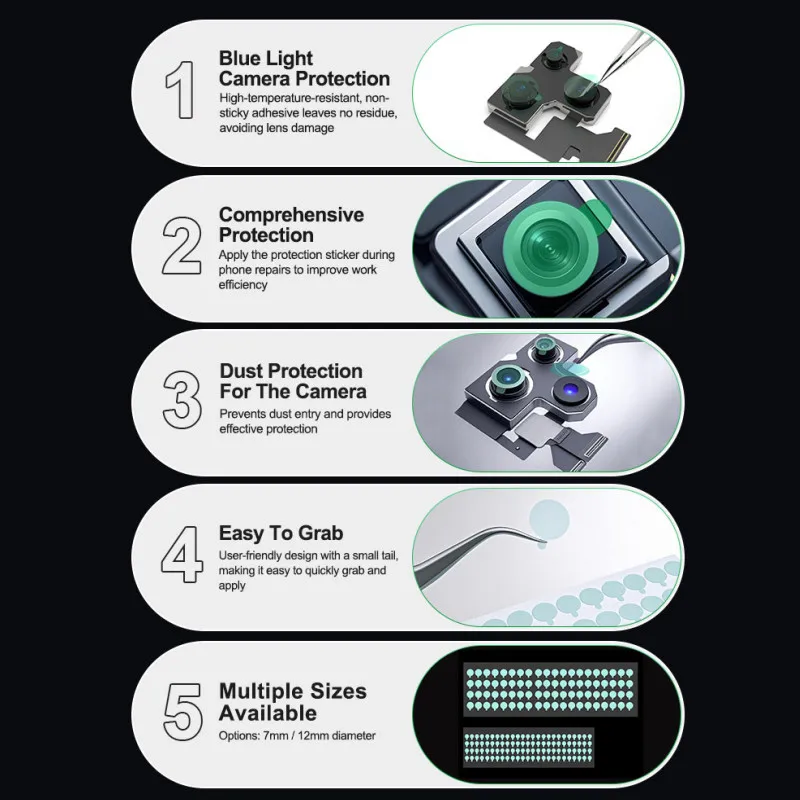 1

Blue Light Camera Protection

High-temperature-resistant, non-sticky adhesive leaves no residue, avoiding lens damage

2

Comprehensive Protection

Apply the protection sticker during phone repairs to improve work efficiency

3

Dust Protection For The Camera

Prevents dust entry and provides effective protection

4

Easy To Grab

User-friendly design with a small tail, making it easy to quickly grab and apply

5

Multiple Sizes Available

Options: 7mm / 12mm diameter