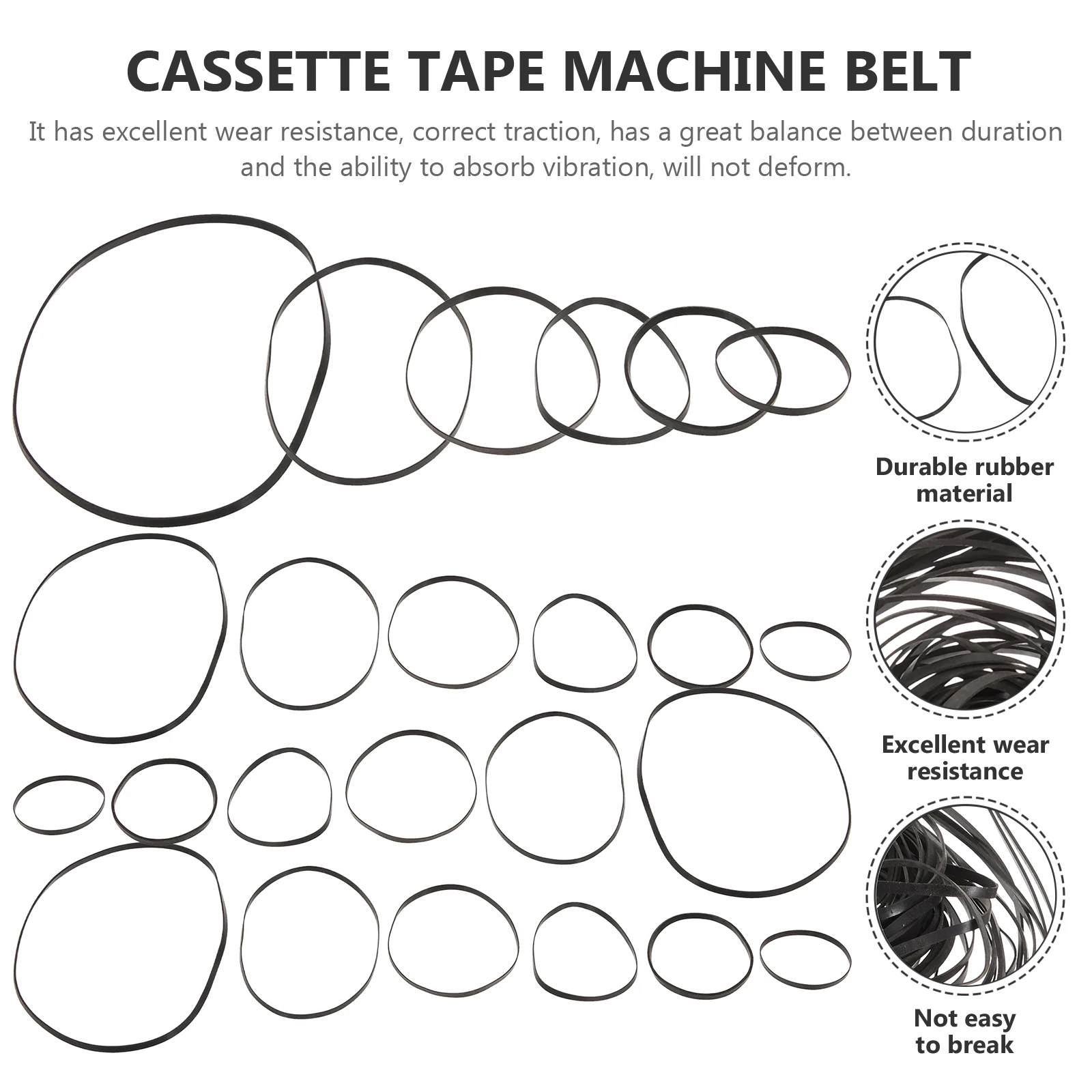 CASSETTE TAPE MACHINE BELT

It has excellent wear resistance, correct traction, has a great balance between duration and the ability to absorb vibration, will not deform.

Durable rubber material

Excellent wear resistance

Not easy to break