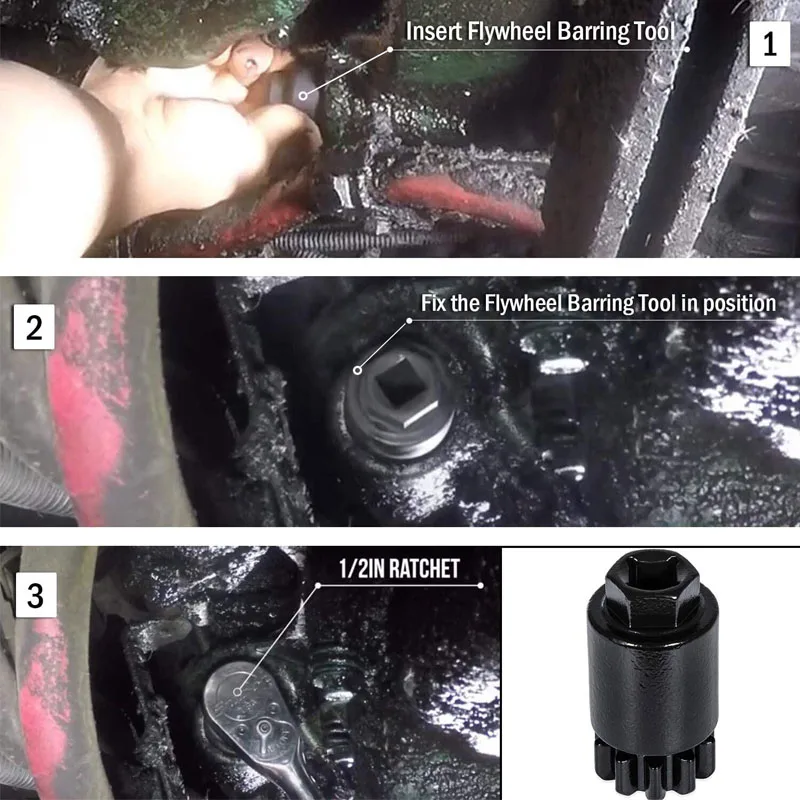 Insert Flywheel Barring Tool

1

2

Fix the Flywheel Barring Tool in position

3

1/2IN RATCHET