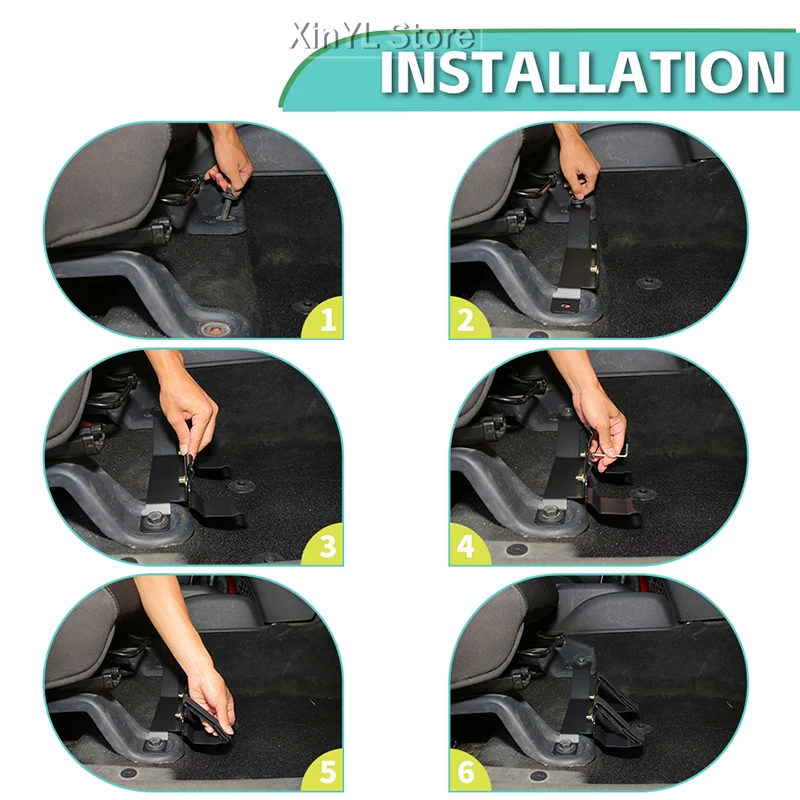 XinYL Store
INSTALLATION

1

2

3

4

5

6