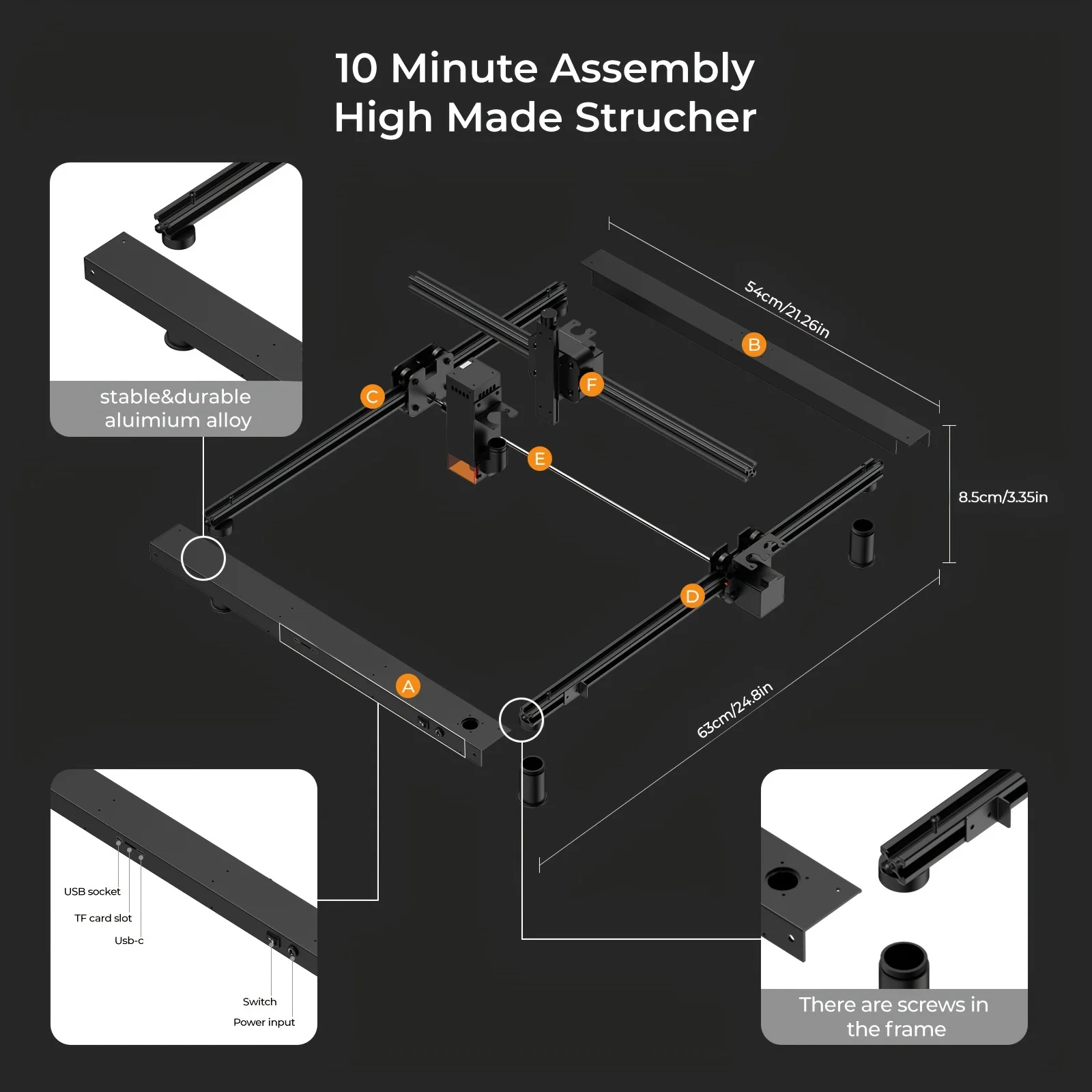 10 Minute Assembly
High Made Strucher

stable&durable aluimium alloy

54cm/21.26in

B

C

F

E

8.5cm/3.35in

D

A

63cm/24.8in

USB socket

TF card slot

Usb-c

Switch

Power input

There are screws in the frame