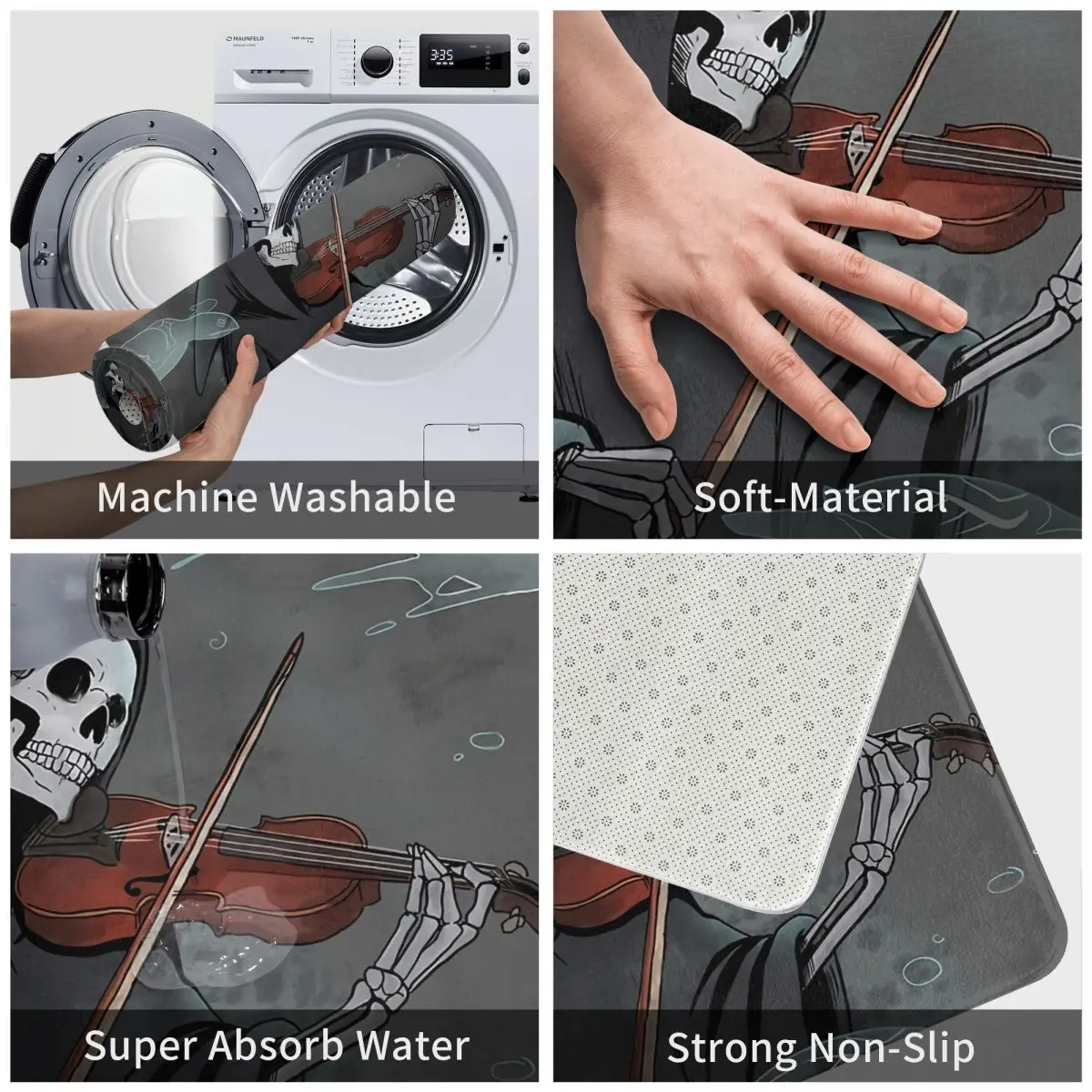 MAUNFELD

3:35

Machine Washable

Soft-Material

Super Absorb Water

Strong Non-Slip