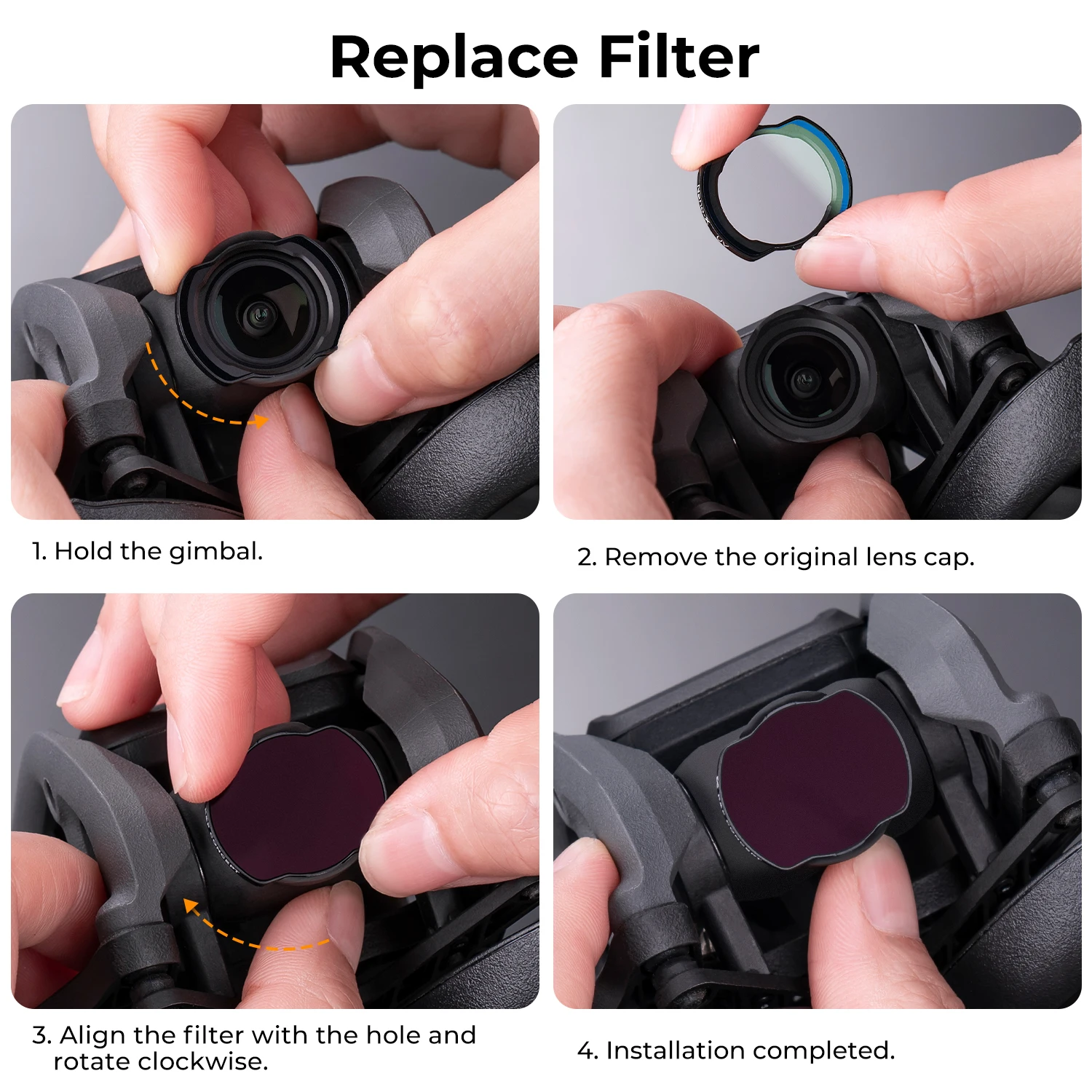 Replace Filter

1. Hold the gimbal.

2. Remove the original lens cap.

3. Align the filter with the hole and rotate clockwise.

4. Installation completed.