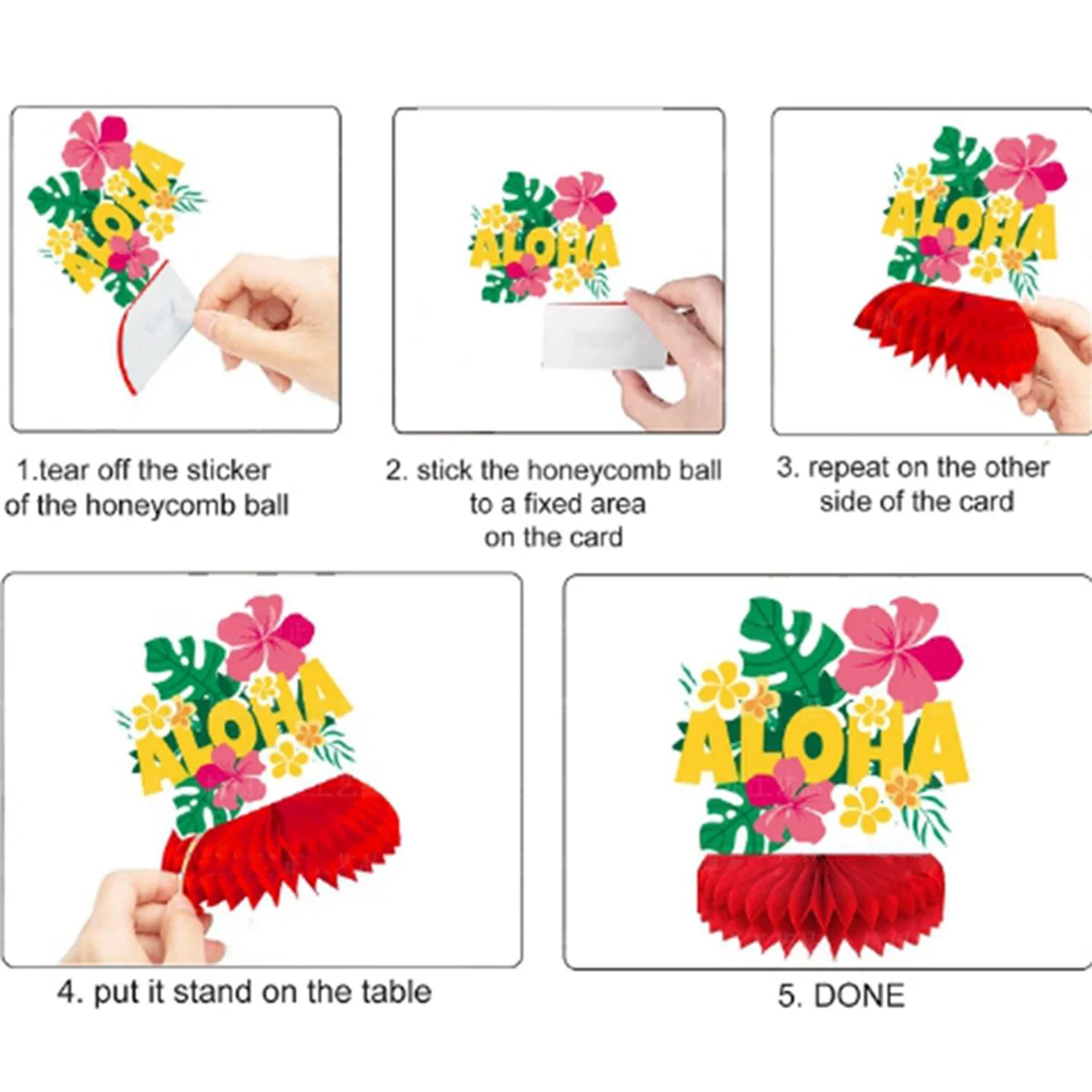 ALOHA

1.tear off the sticker of the honeycomb ball

ALOHA

2. stick the honeycomb ball to a fixed area on the card

ALOHA

3. repeat on the other side of the card

ALOHA

4. put it stand on the table

ALOHA

5. DONE