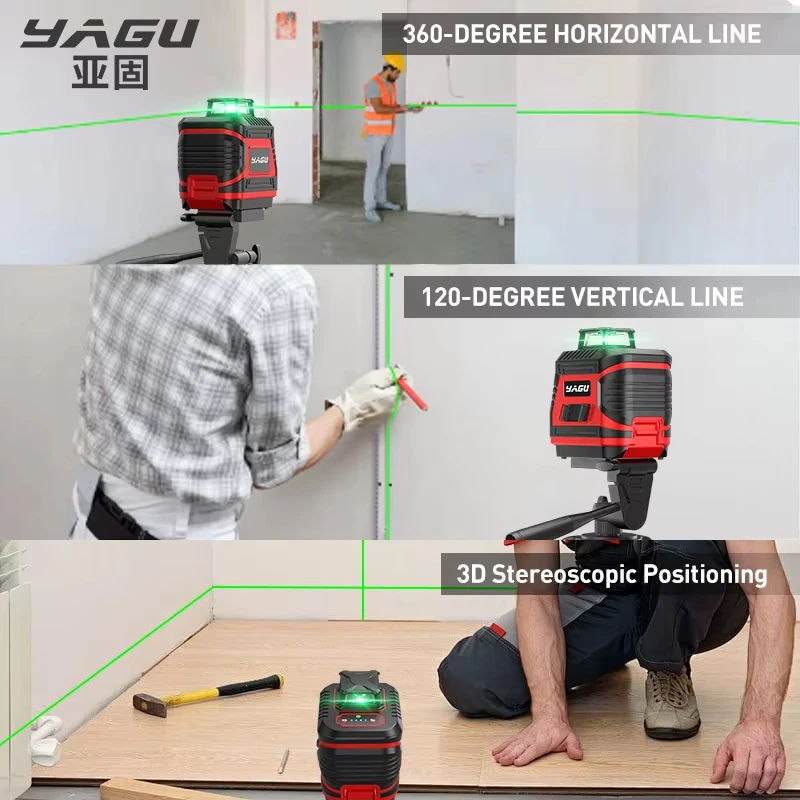 YAGU
亚固

360-DEGREE HORIZONTAL LINE

YAGU

120-DEGREE VERTICAL LINE

YAGU

3D Stereoscopic Positioning