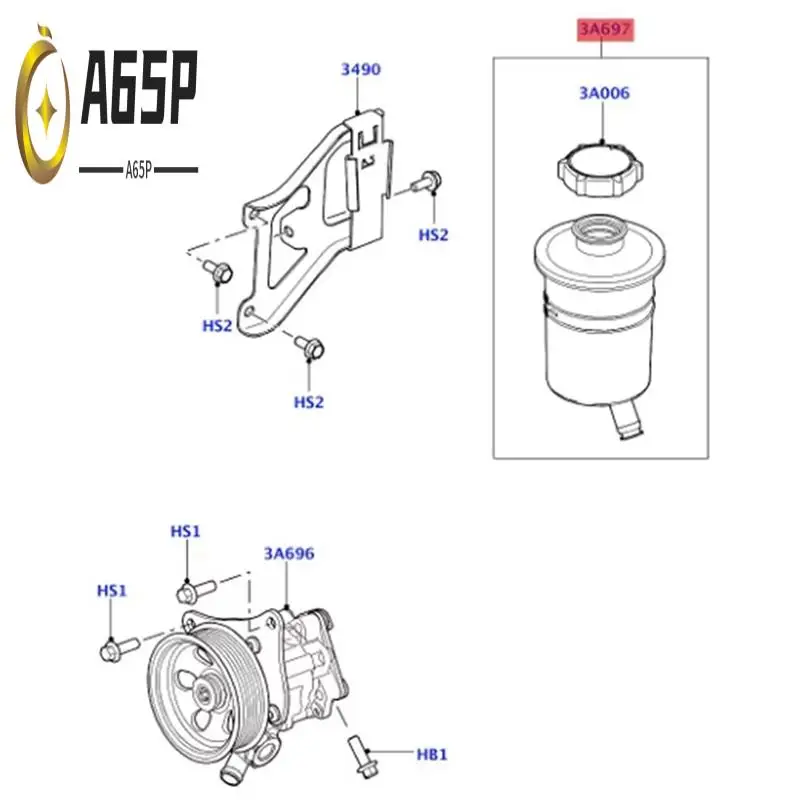 A65P
A65P

3490

HS2

HS2

HS2

3A697

3A006

HS1

HS1

3A696

HB1