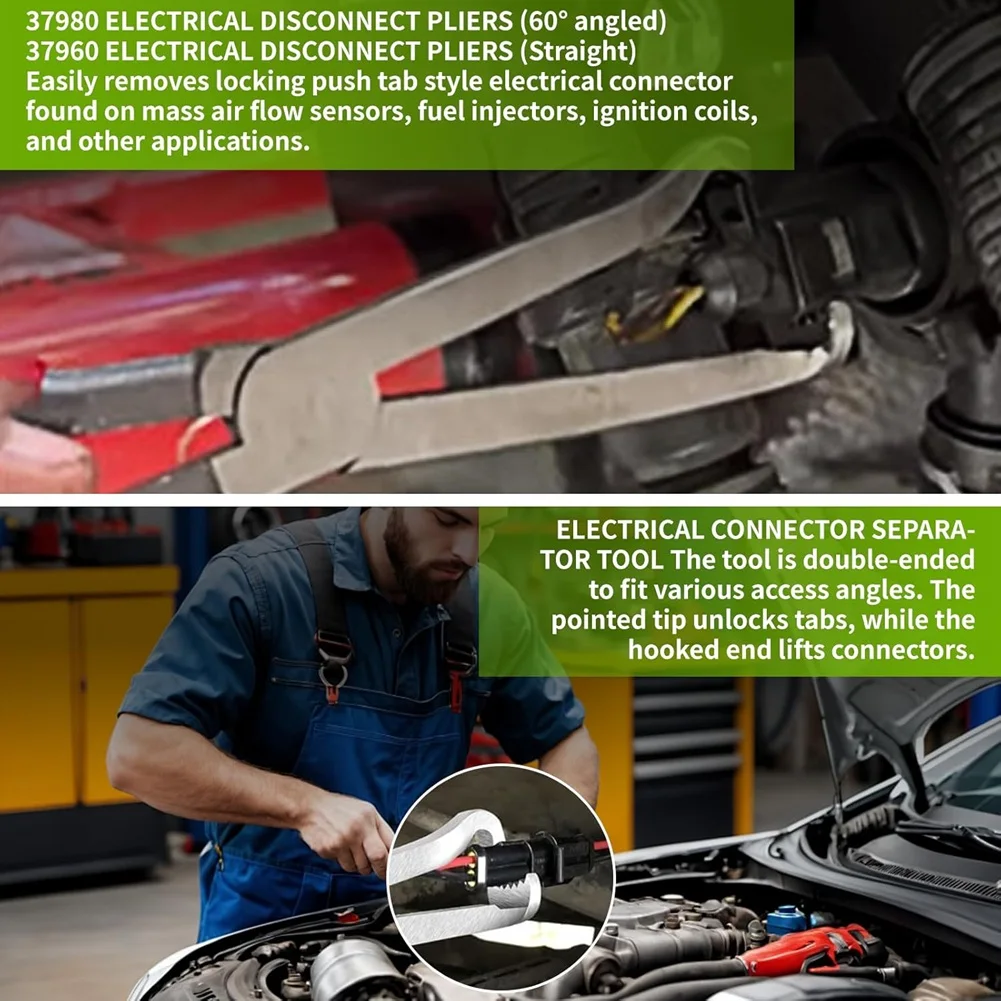 37980 ELECTRICAL DISCONNECT PLIERS (60° angled)
37960 ELECTRICAL DISCONNECT PLIERS (Straight)
Easily removes locking push tab style electrical connector found on mass air flow sensors, fuel injectors, ignition coils, and other applications.

ELECTRICAL CONNECTOR SEPARATOR TOOL The tool is double-ended to fit various access angles. The pointed tip unlocks tabs, while the hooked end lifts connectors.