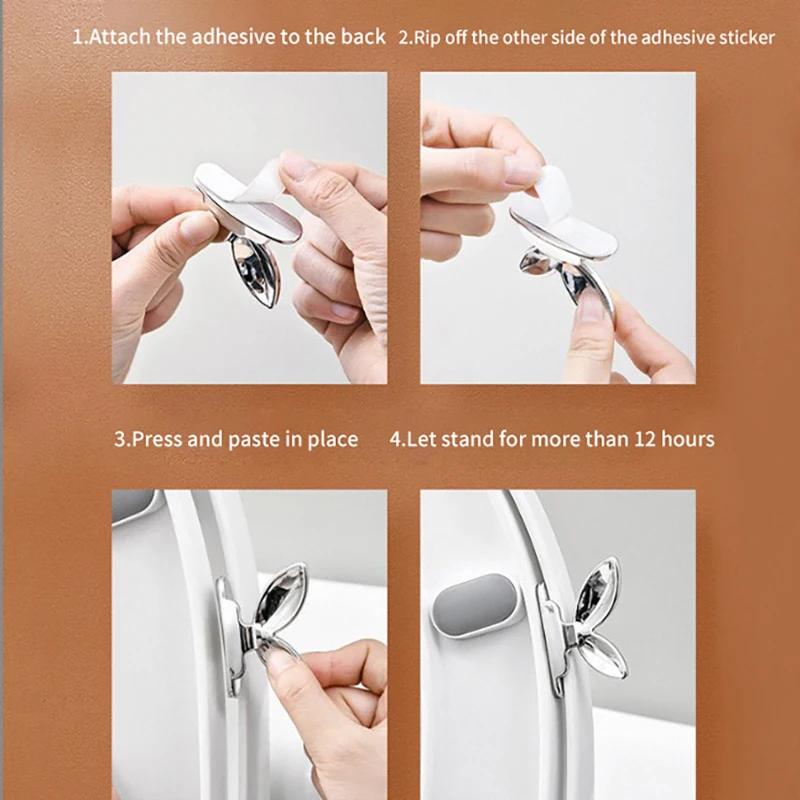 1.Attach the adhesive to the back

2.Rip off the other side of the adhesive sticker

3.Press and paste in place

4.Let stand for more than 12 hours