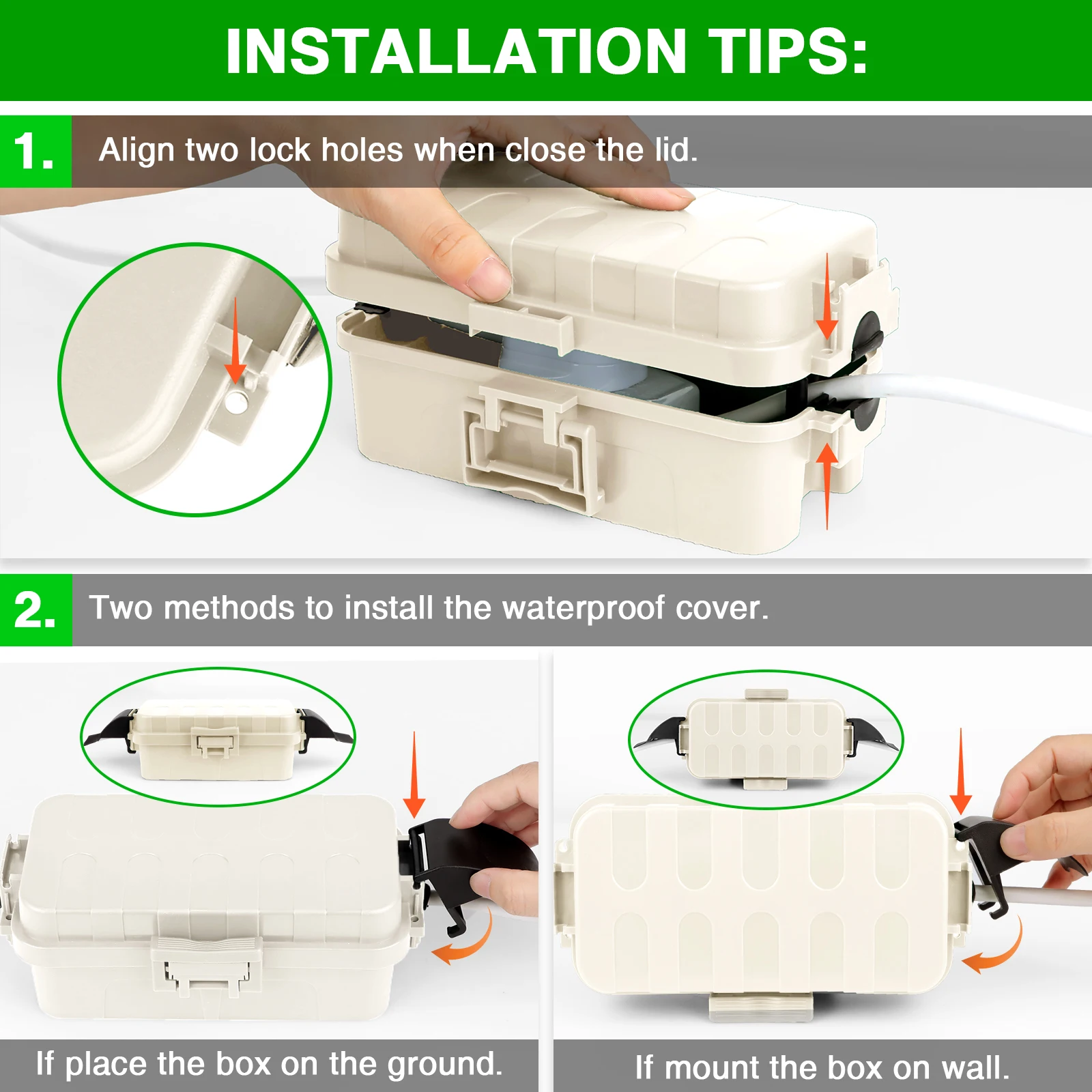 INSTALLATION TIPS:

1. Align two lock holes when close the lid.

2. Two methods to install the waterproof cover.

If place the box on the ground.

If mount the box on wall.