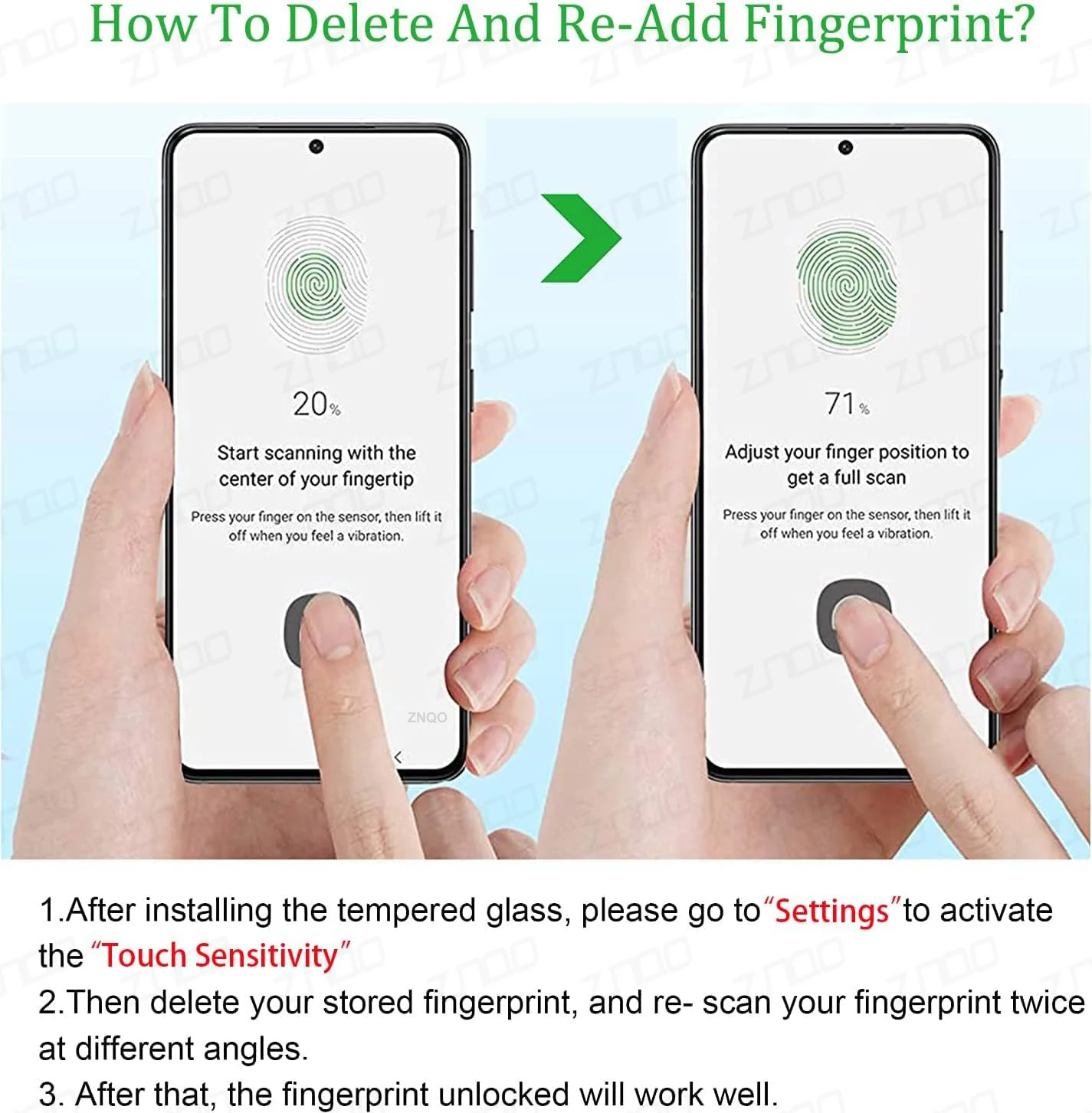 How To Delete And Re-Add Fingerprint?

20%

Start scanning with the center of your fingertip

Press your finger on the sensor, then lift it off when you feel a vibration.

ZNQO

71%

Adjust your finger position to get a full scan

Press your finger on the sensor, then lift it off when you feel a vibration.

1.After installing the tempered glass, please go to "Settings" to activate the "Touch Sensitivity"
2.Then delete your stored fingerprint, and re- scan your fingerprint twice at different angles.
3. After that, the fingerprint unlocked will work well.