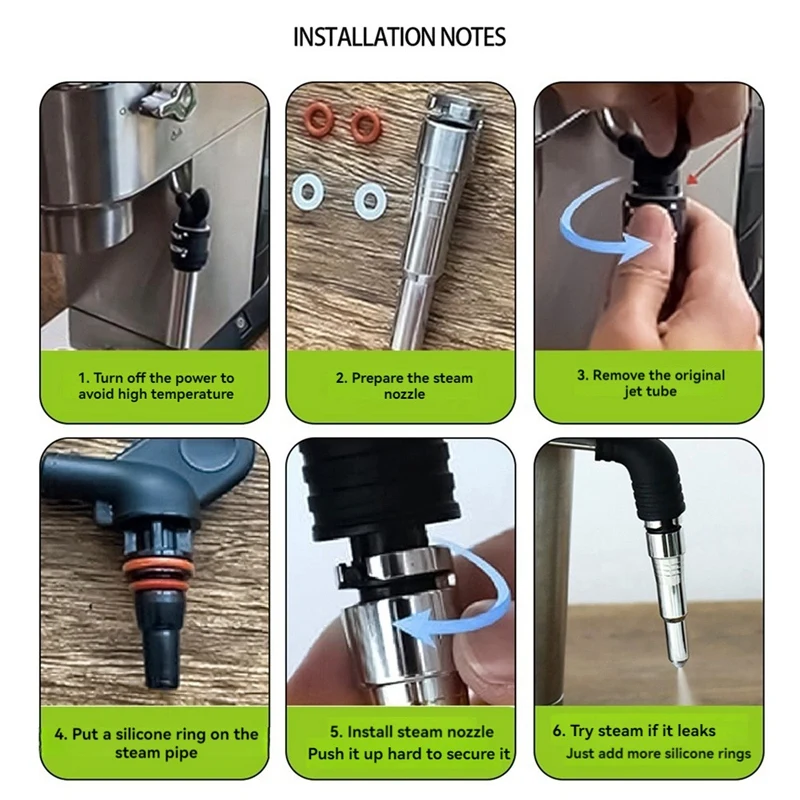 INSTALLATION NOTES

1. Turn off the power to avoid high temperature

2. Prepare the steam nozzle

3. Remove the original jet tube

4. Put a silicone ring on the steam pipe

5. Install steam nozzle
Push it up hard to secure it

6. Try steam if it leaks
Just add more silicone rings