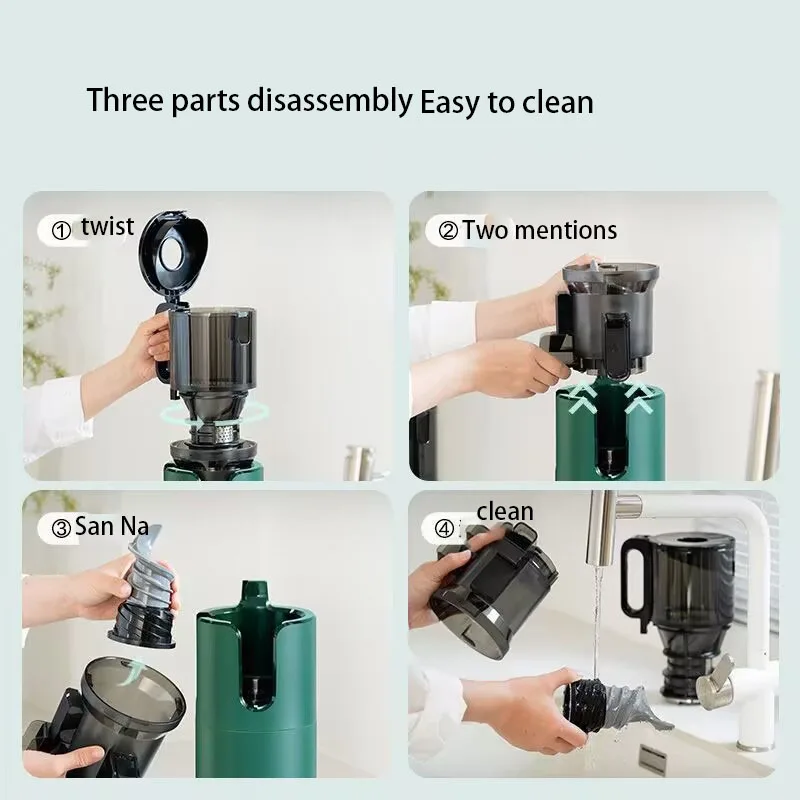 Three parts disassembly Easy to clean

① twist

② Two mentions

③ San Na

④ clean