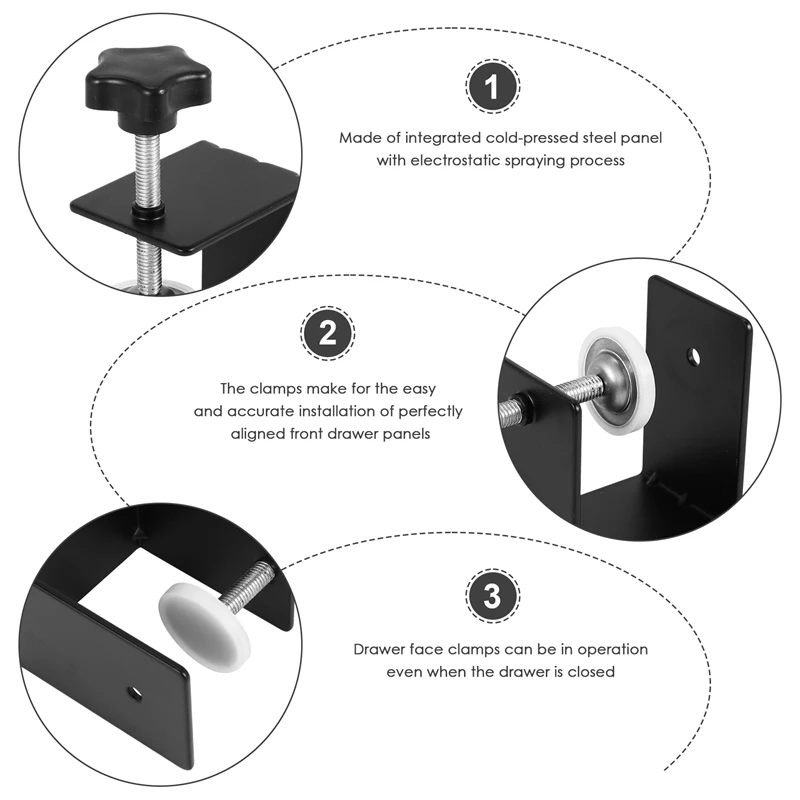 1

Made of integrated cold-pressed steel panel with electrostatic spraying process

2

The clamps make for the easy and accurate installation of perfectly aligned front drawer panels

3

Drawer face clamps can be in operation even when the drawer is closed