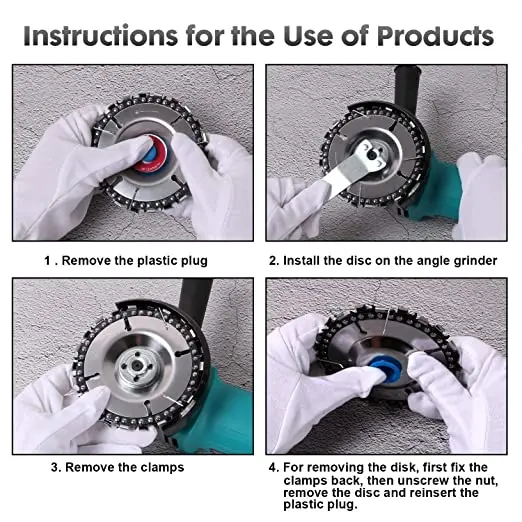 Instructions for the Use of Products

1 . Remove the plastic plug

2. Install the disc on the angle grinder

3. Remove the clamps

4. For removing the disk, first fix the clamps back, then unscrew the nut, remove the disc and reinsert the plastic plug.