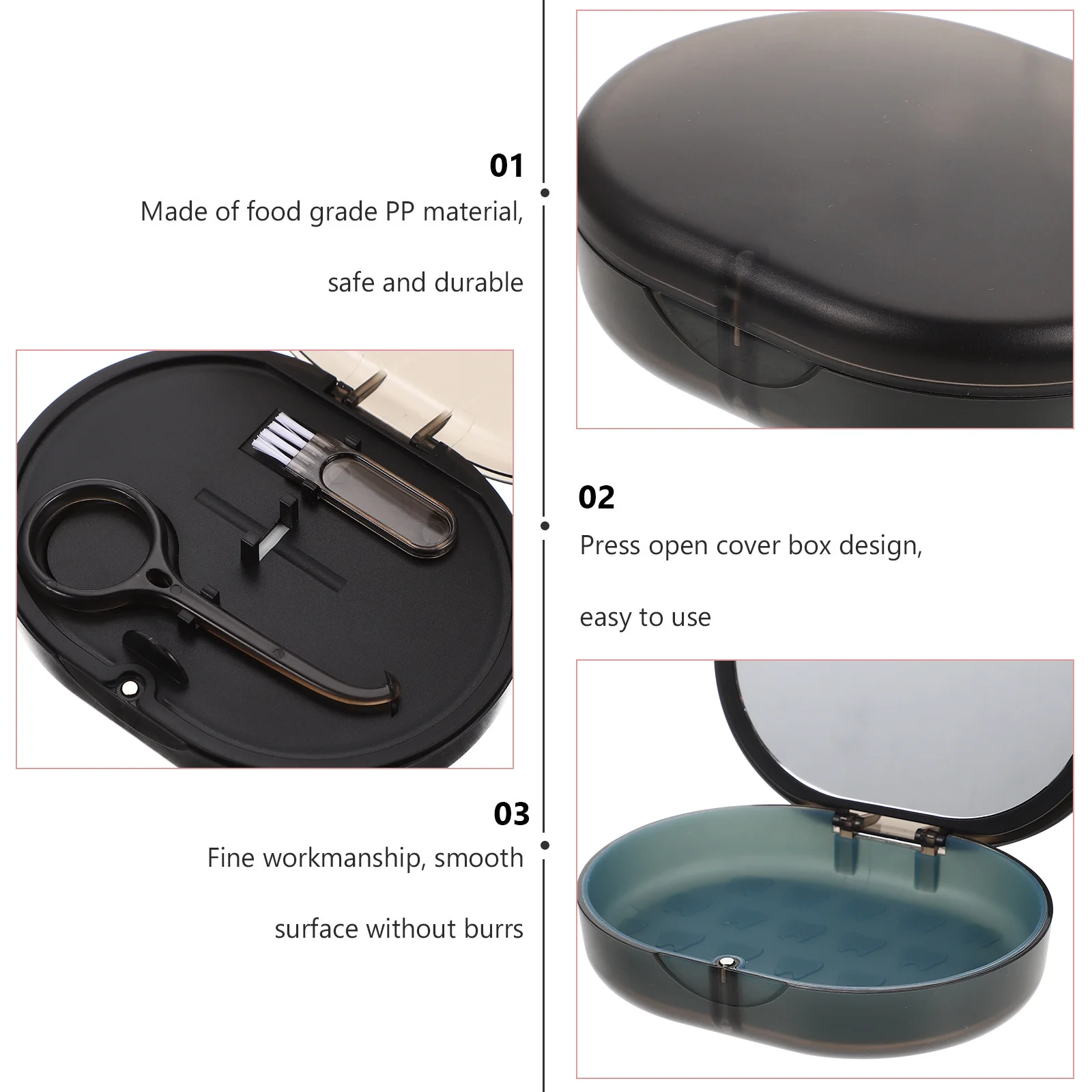 01

Made of food grade PP material,

safe and durable

02

Press open cover box design,

easy to use

03

Fine workmanship, smooth

surface without burrs