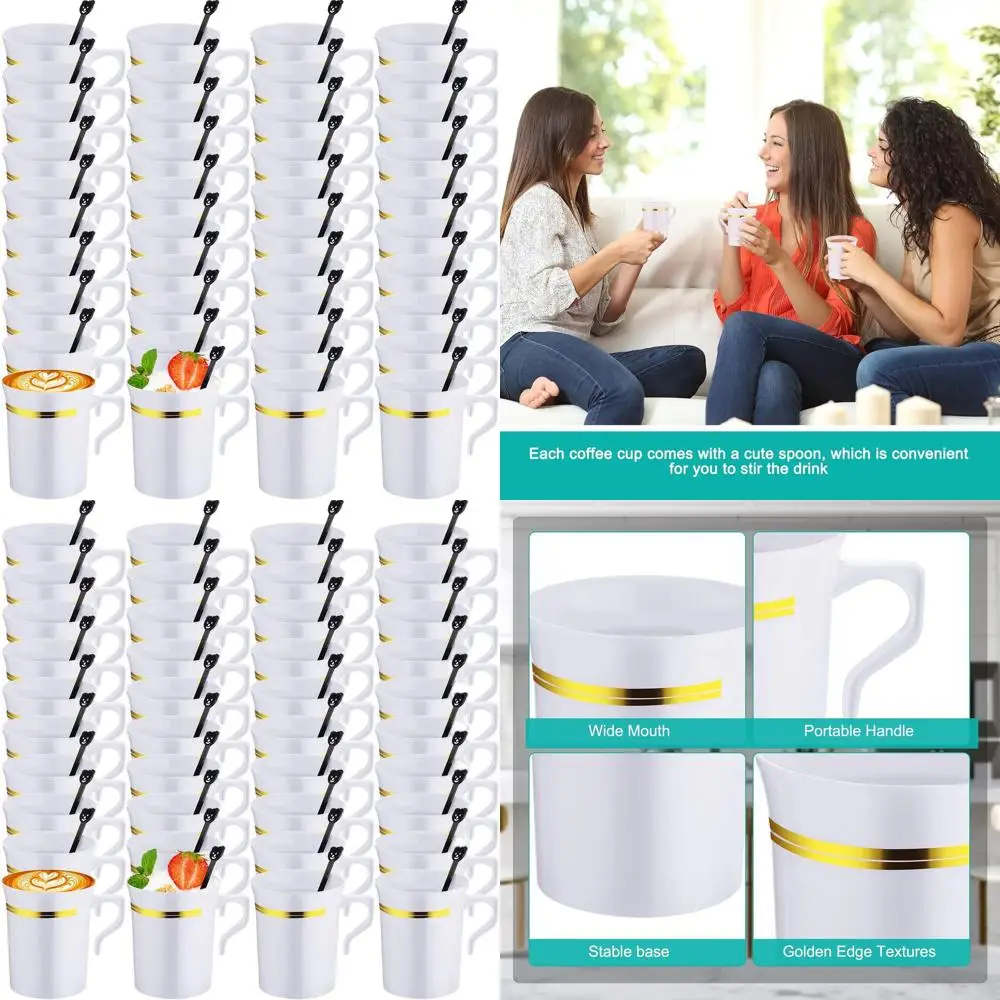 Each coffee cup comes with a cute spoon, which is convenient for you to stir the drink

Wide Mouth

Portable Handle

Stable base

Golden Edge Textures