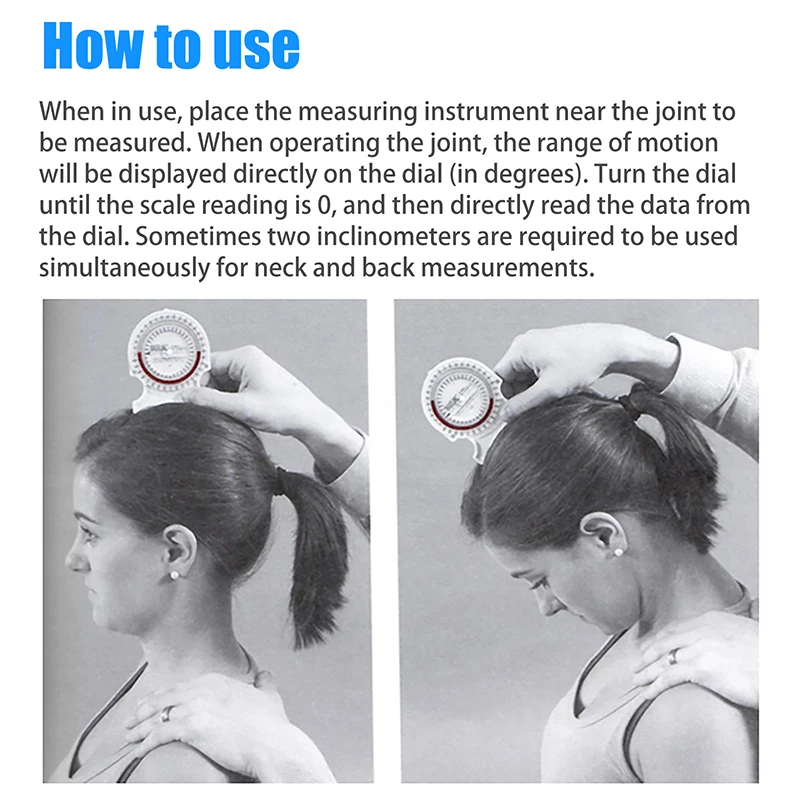 How to use

When in use, place the measuring instrument near the joint to be measured. When operating the joint, the range of motion will be displayed directly on the dial (in degrees). Turn the dial until the scale reading is 0, and then directly read the data from the dial. Sometimes two inclinometers are required to be used simultaneously for neck and back measurements.