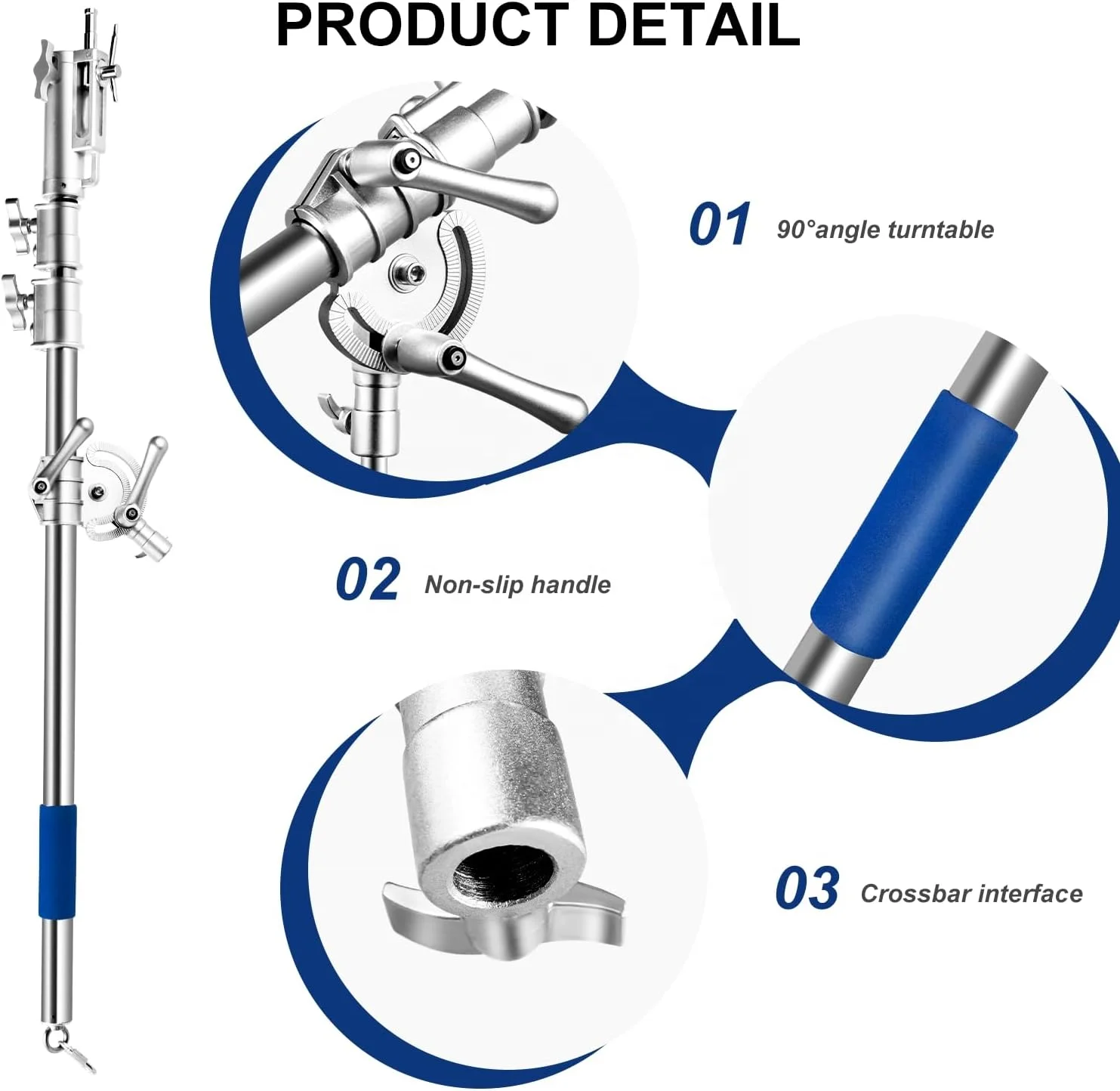 PRODUCT DETAIL

01 90°angle turntable

02 Non-slip handle

03 Crossbar interface