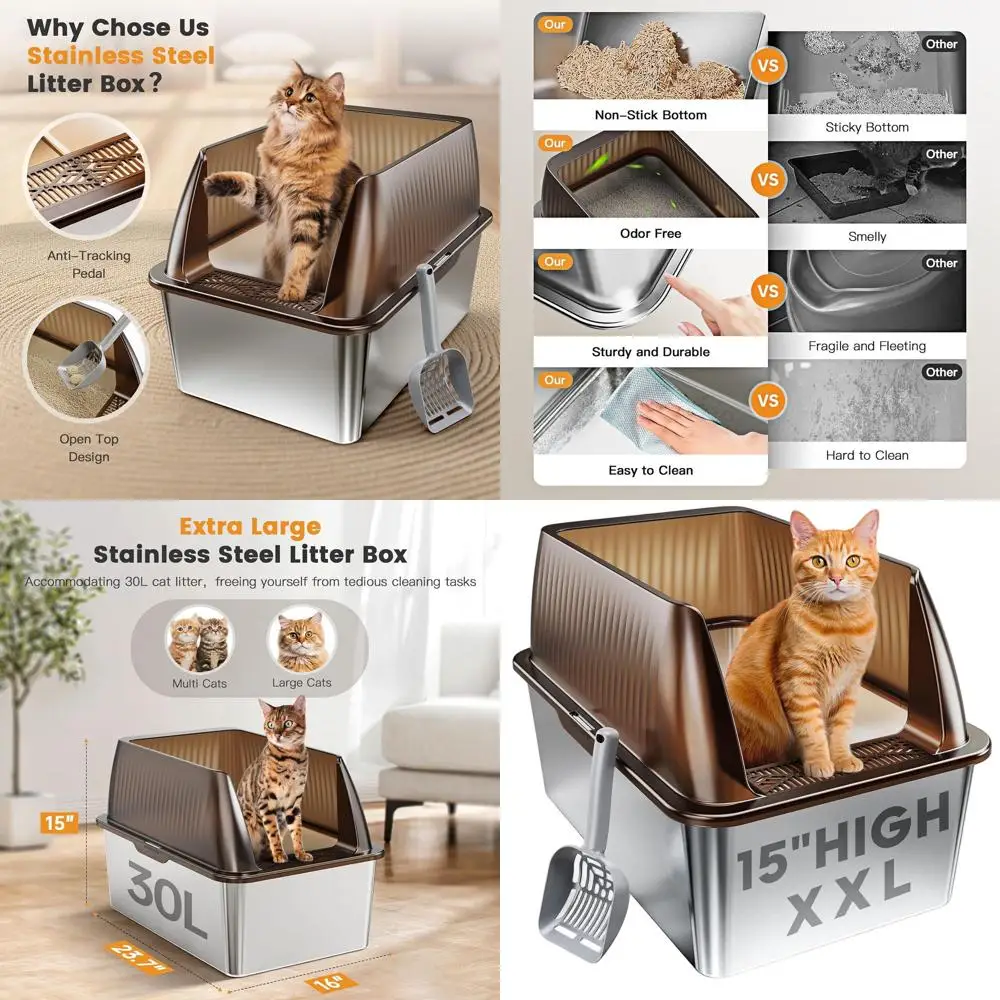 Why Chose Us
Stainless Steel
Litter Box?

Anti-Tracking Pedal

Open Top Design

Our
Non-Stick Bottom
VS
Other
Sticky Bottom

Our
Odor Free
VS
Other
Smelly

Our
Sturdy and Durable
VS
Other
Fragile and Fleeting

Our
Easy to Clean
VS
Other
Hard to Clean

Extra Large
Stainless Steel Litter Box
Accommodating 30L cat litter, freeing yourself from tedious cleaning tasks

Multi Cats
Large Cats

15"
30L
23.7"
16"

15"HIGH
XXL