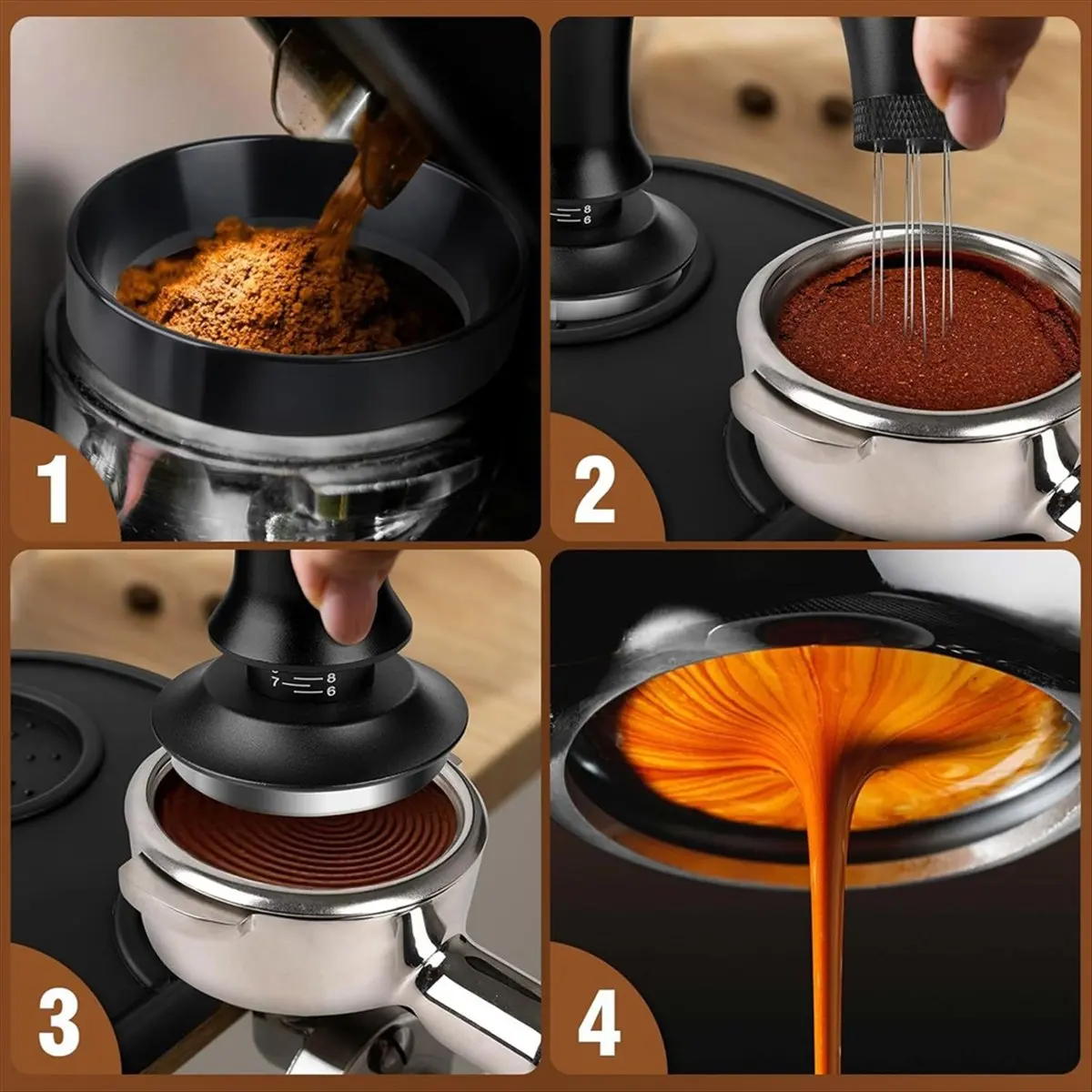 1

8
6

2

7 8
6

3

4