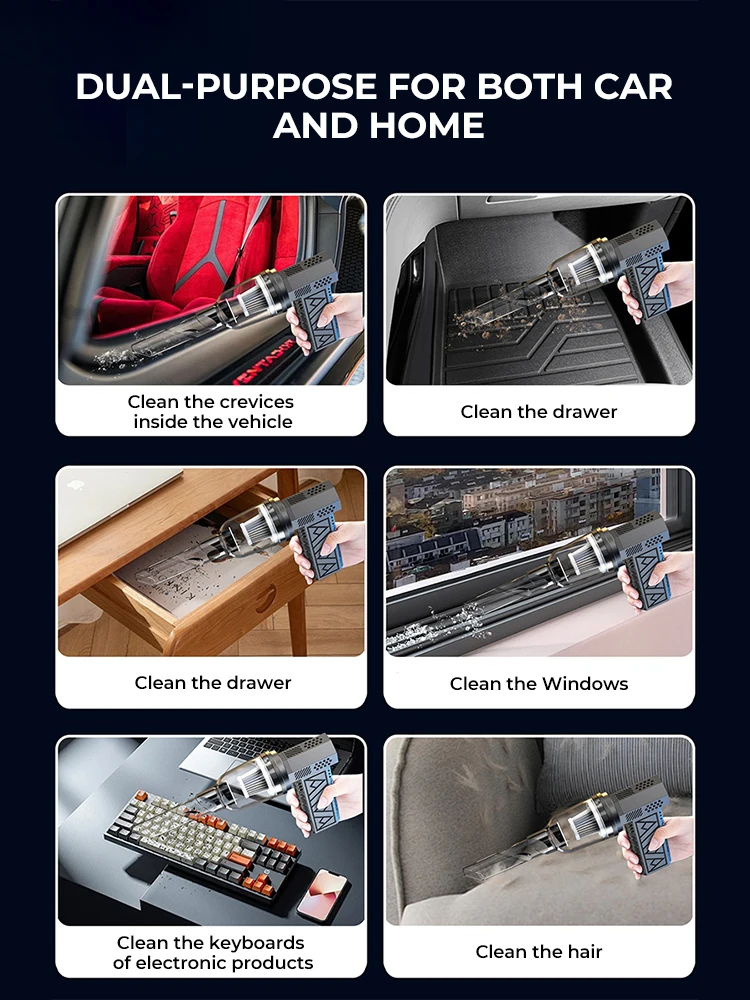 DUAL-PURPOSE FOR BOTH CAR AND HOME

Clean the crevices inside the vehicle

Clean the drawer

Clean the drawer

Clean the Windows

Clean the keyboards of electronic products

Clean the hair