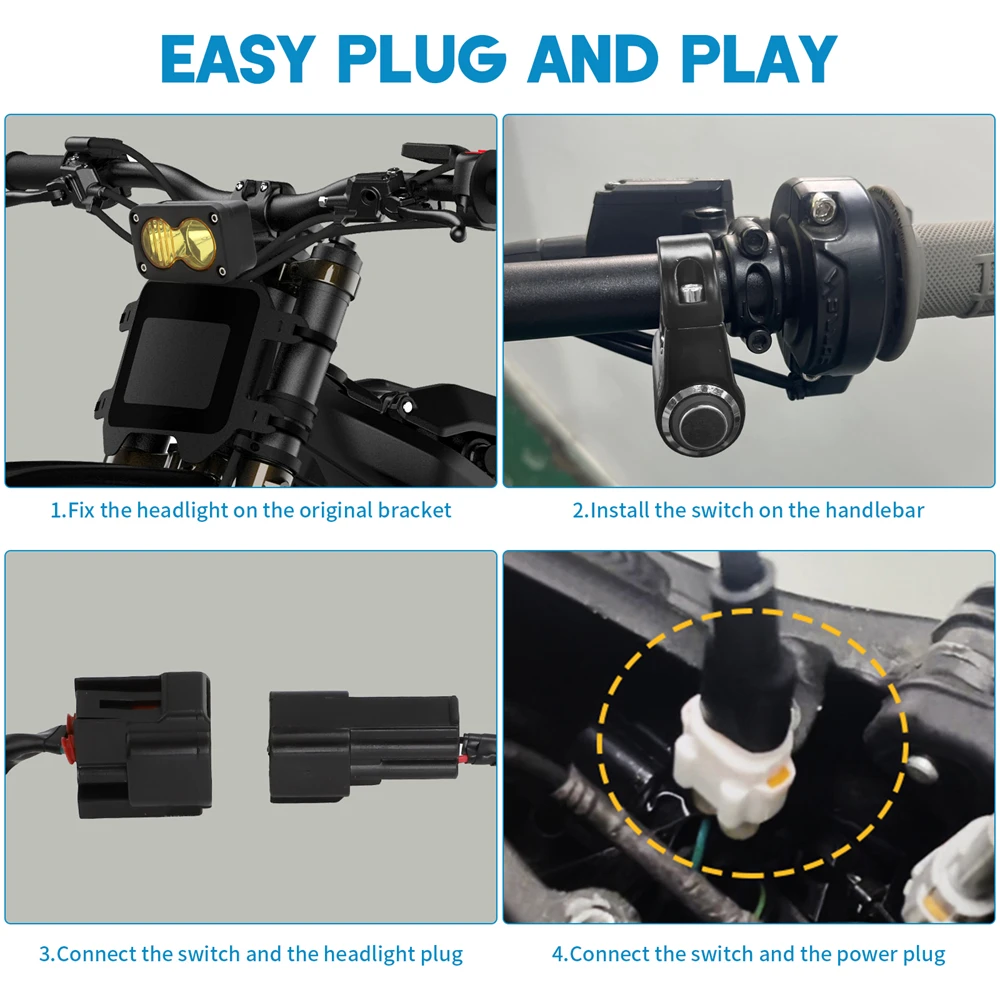 EASY PLUG AND PLAY

1.Fix the headlight on the original bracket

2.Install the switch on the handlebar

3.Connect the switch and the headlight plug

4.Connect the switch and the power plug