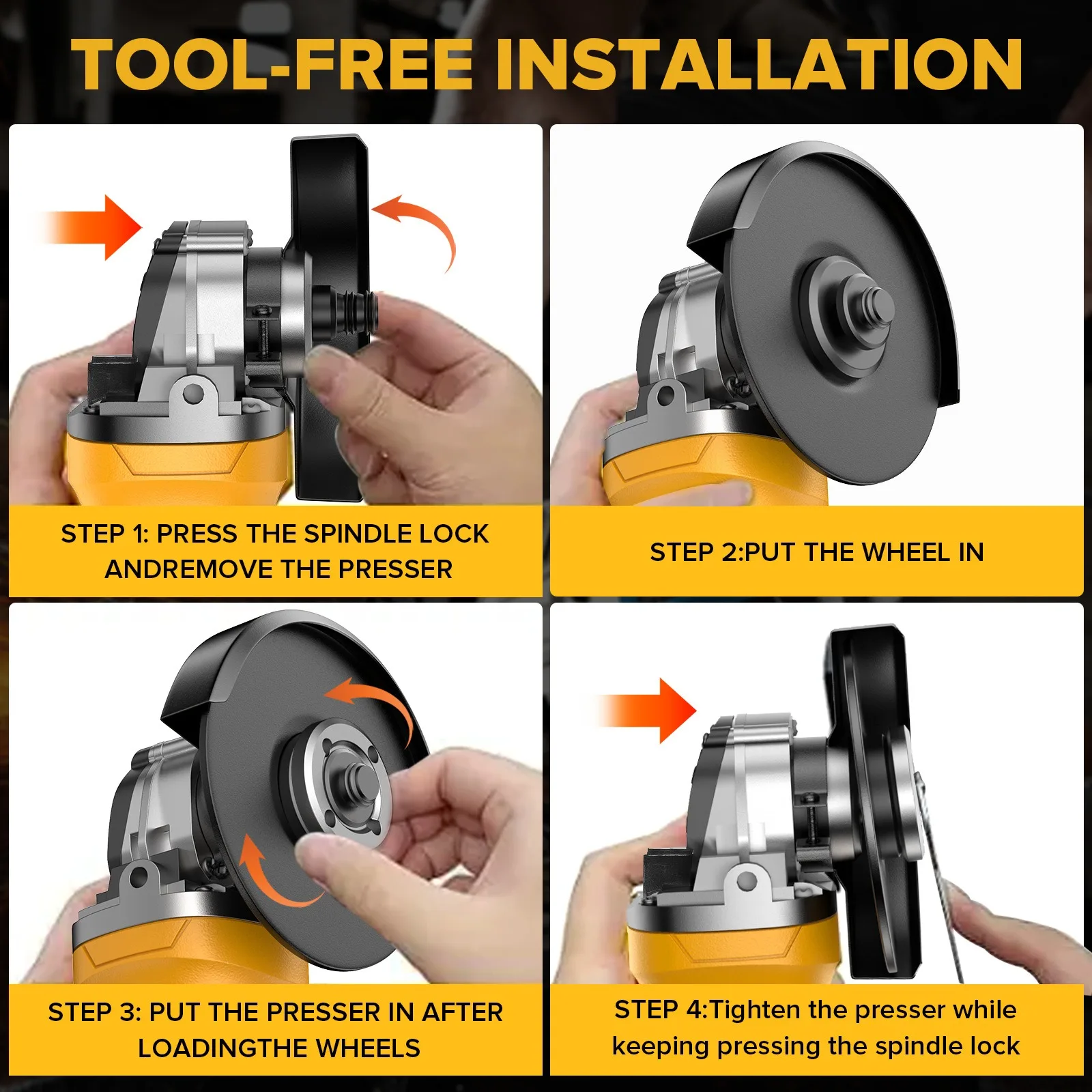 TOOL-FREE INSTALLATION

STEP 1: PRESS THE SPINDLE LOCK ANDREMOVE THE PRESSER

STEP 2:PUT THE WHEEL IN

STEP 3: PUT THE PRESSER IN AFTER LOADINGTHE WHEELS

STEP 4:Tighten the presser while keeping pressing the spindle lock