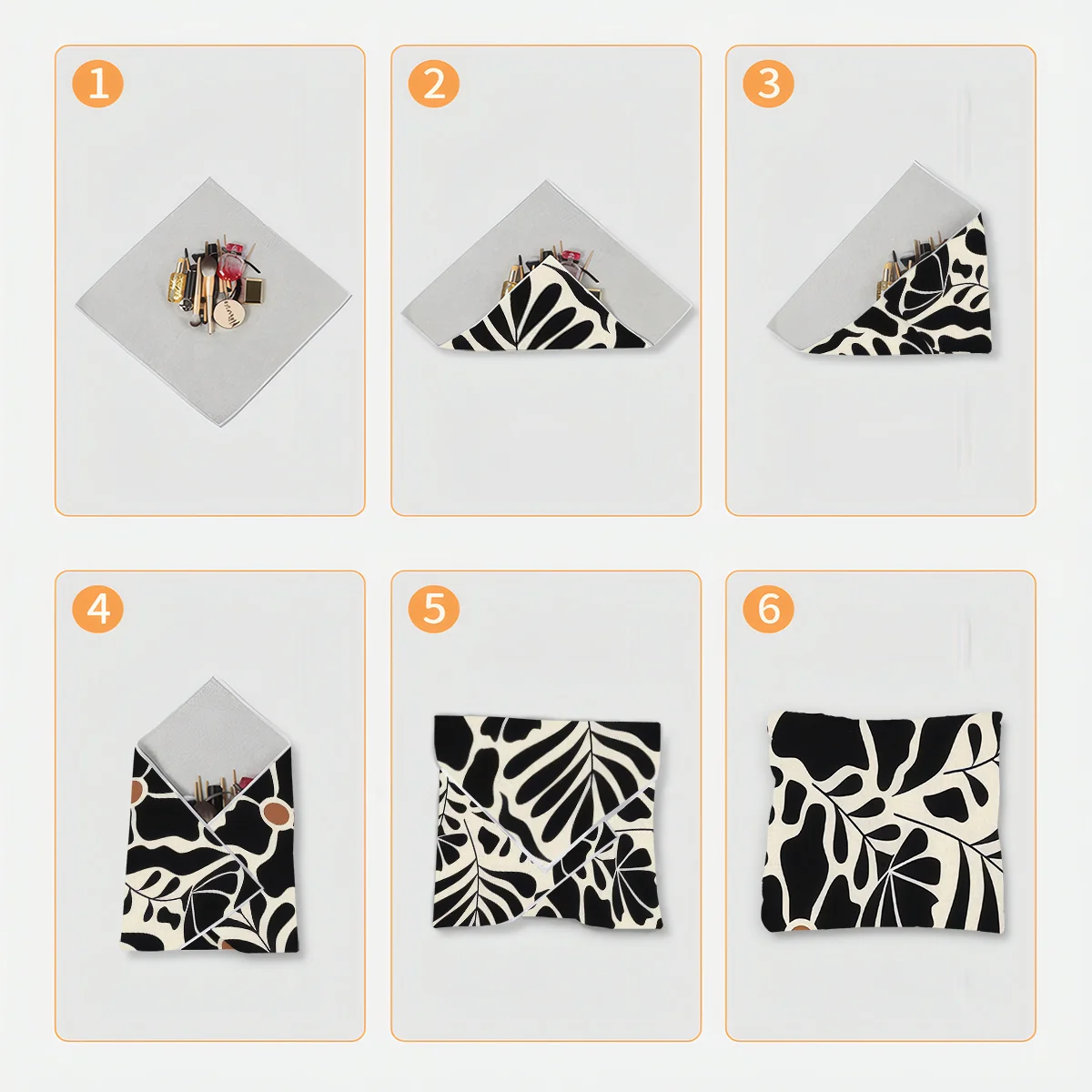 1

2

3

4

5

6