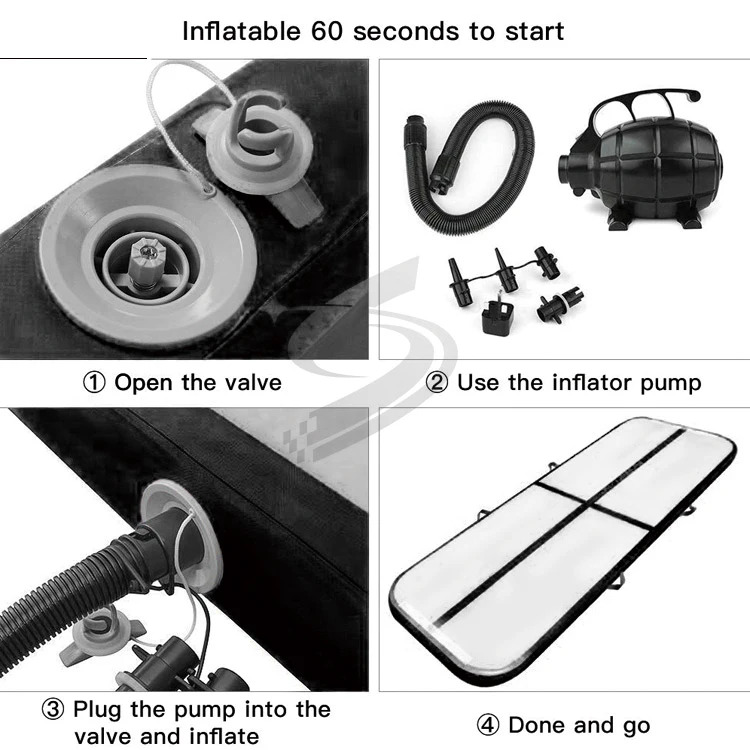 Inflatable 60 seconds to start

① Open the valve

② Use the inflator pump

③ Plug the pump into the valve and inflate

④ Done and go